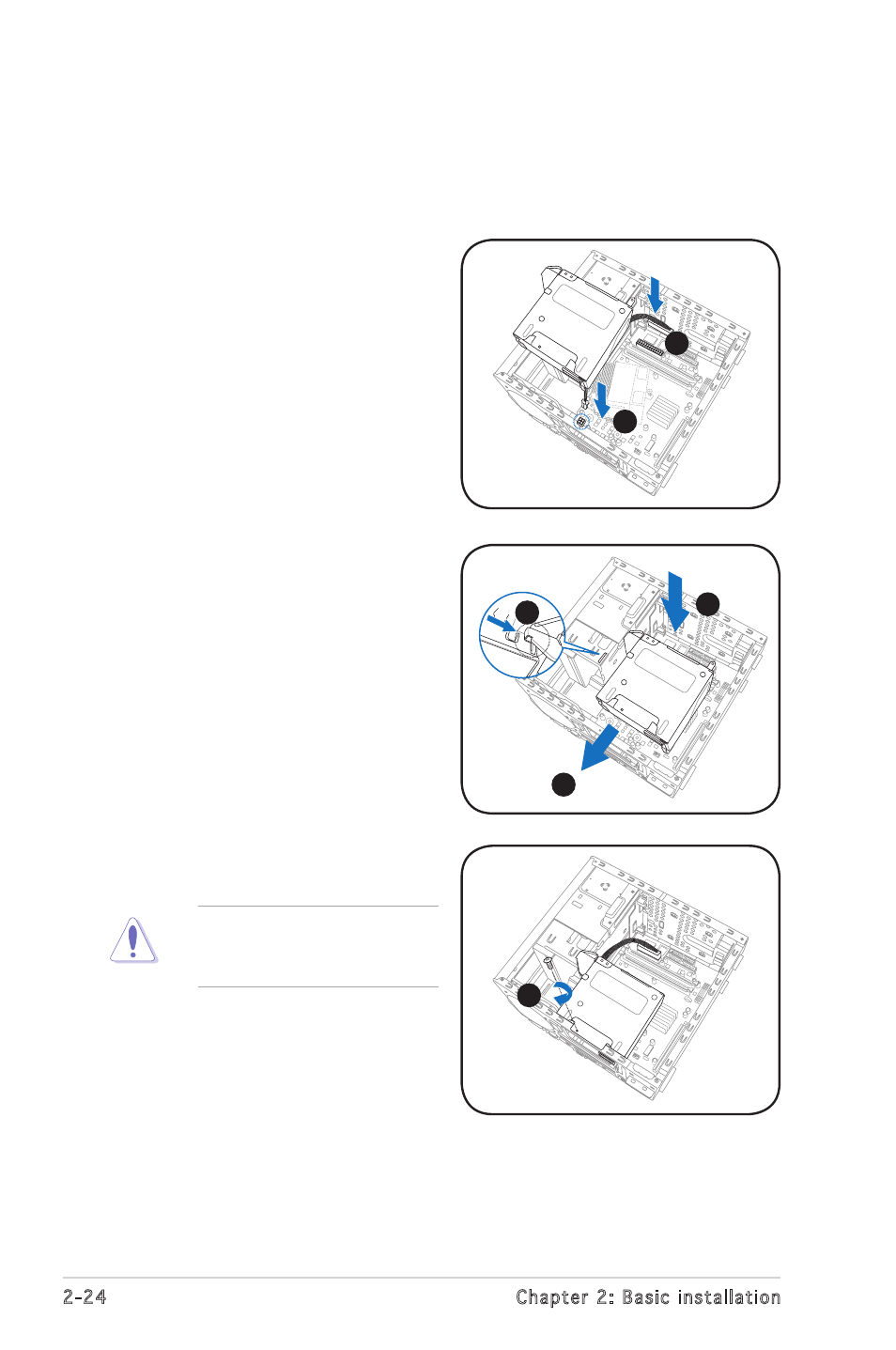 2-24

Chapter 2: Basic installation