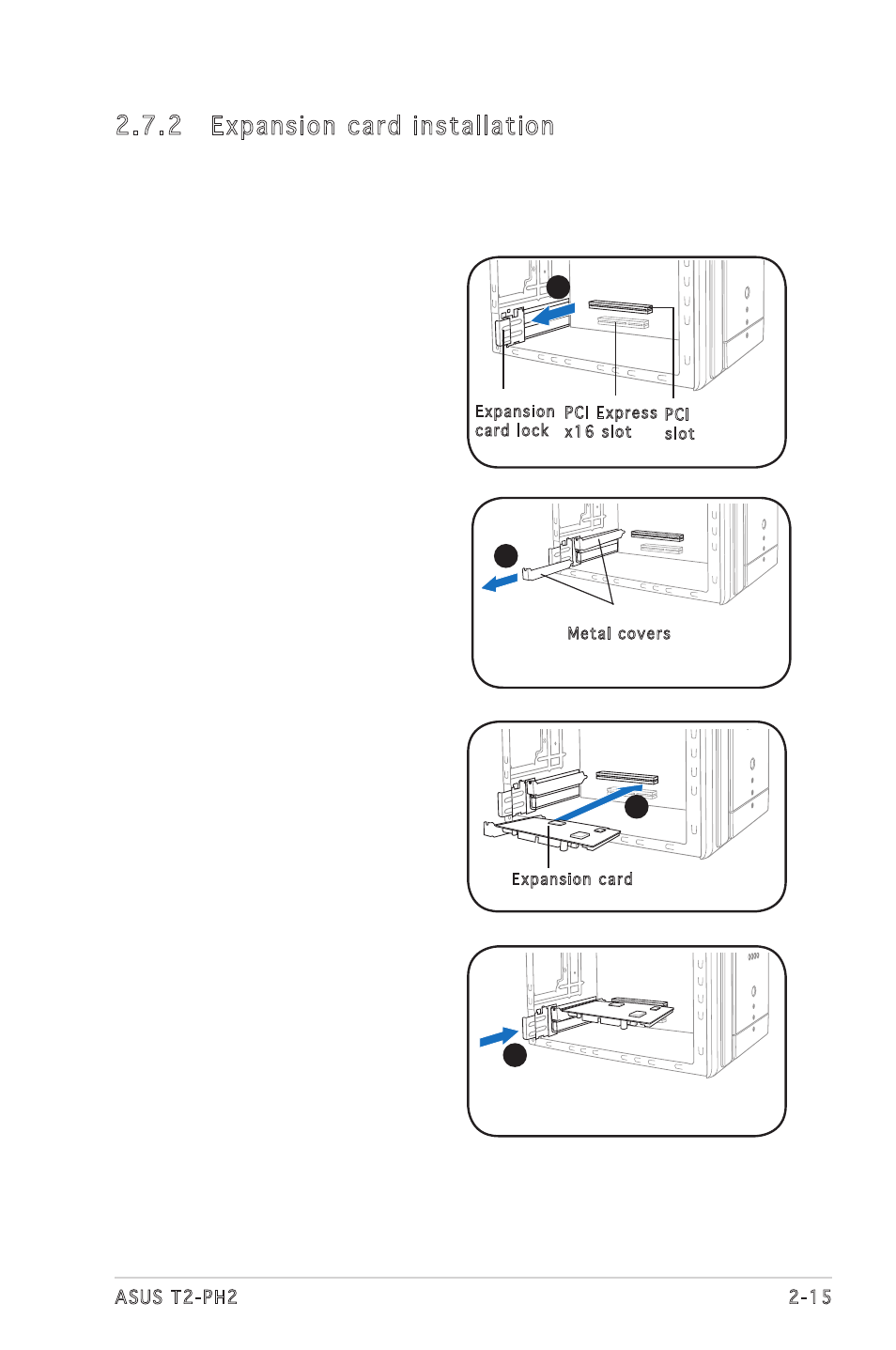 2.7.2 Expansion card installation

Expansion card lock

PCI Express x16 slot

PCI slot

Metal covers

Expansion card

ASUS T2-PH2

2-15