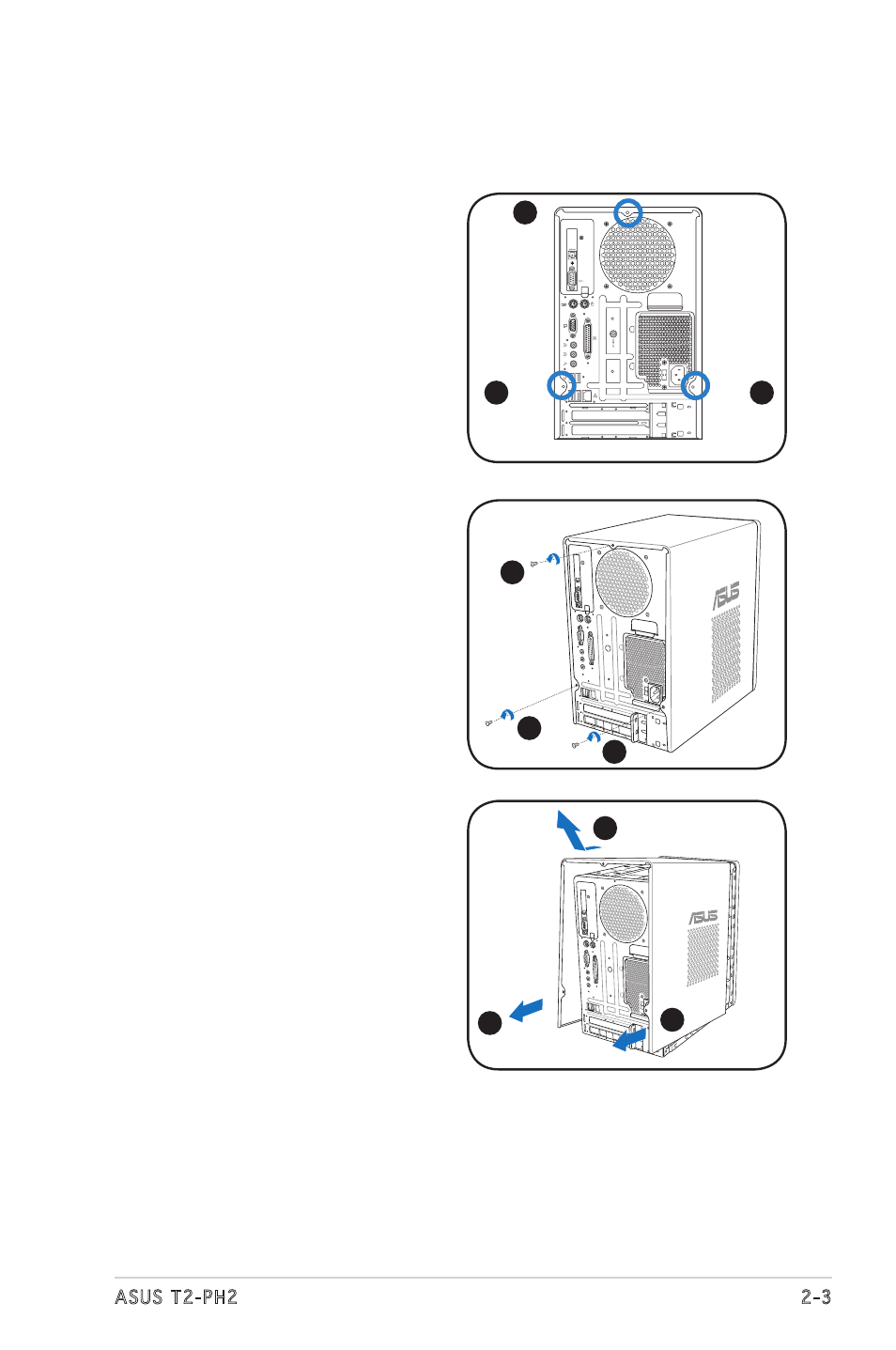 ASUS

ASUS

ASUS T2-PH2

2-3