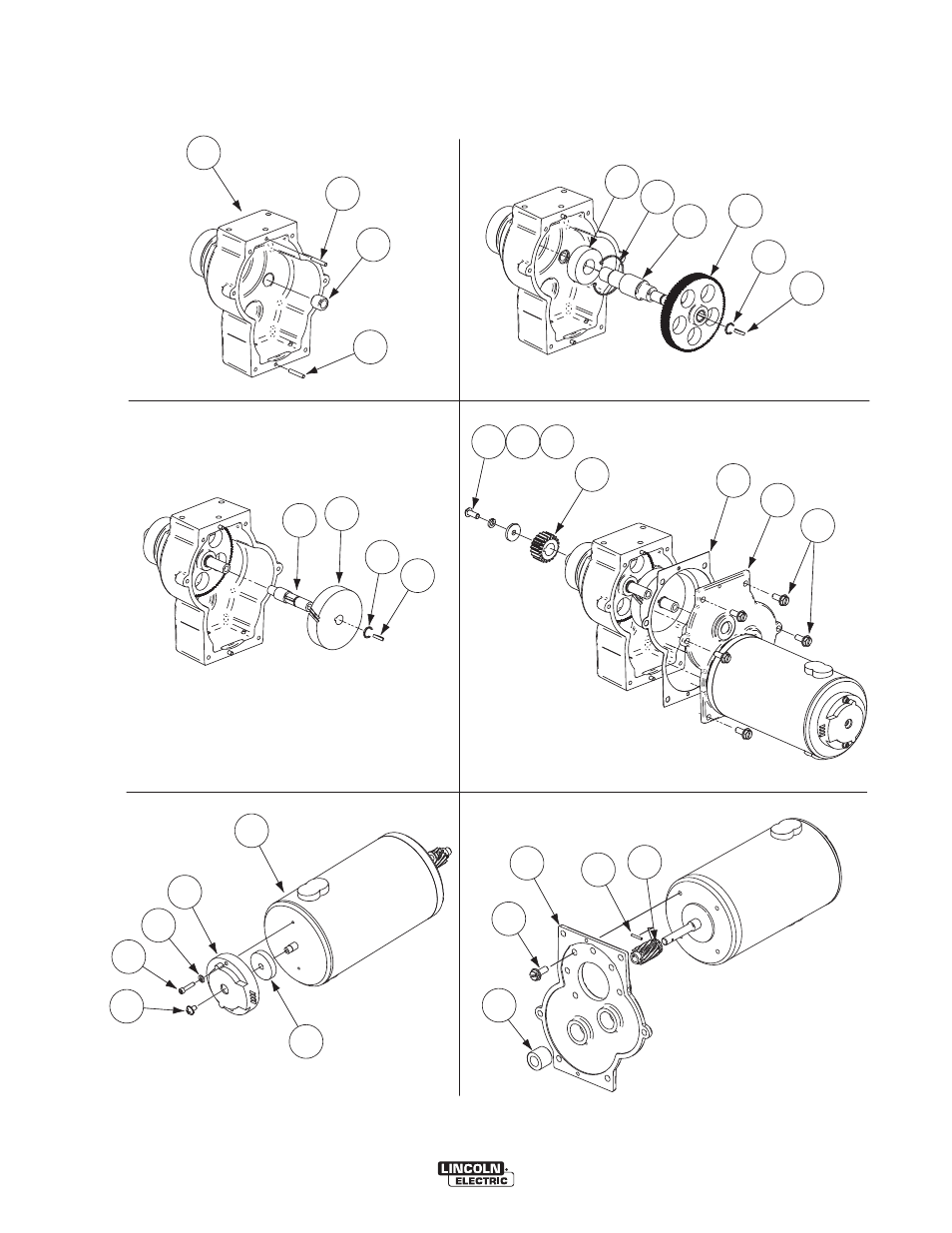 LINCOLN ELECTRIC