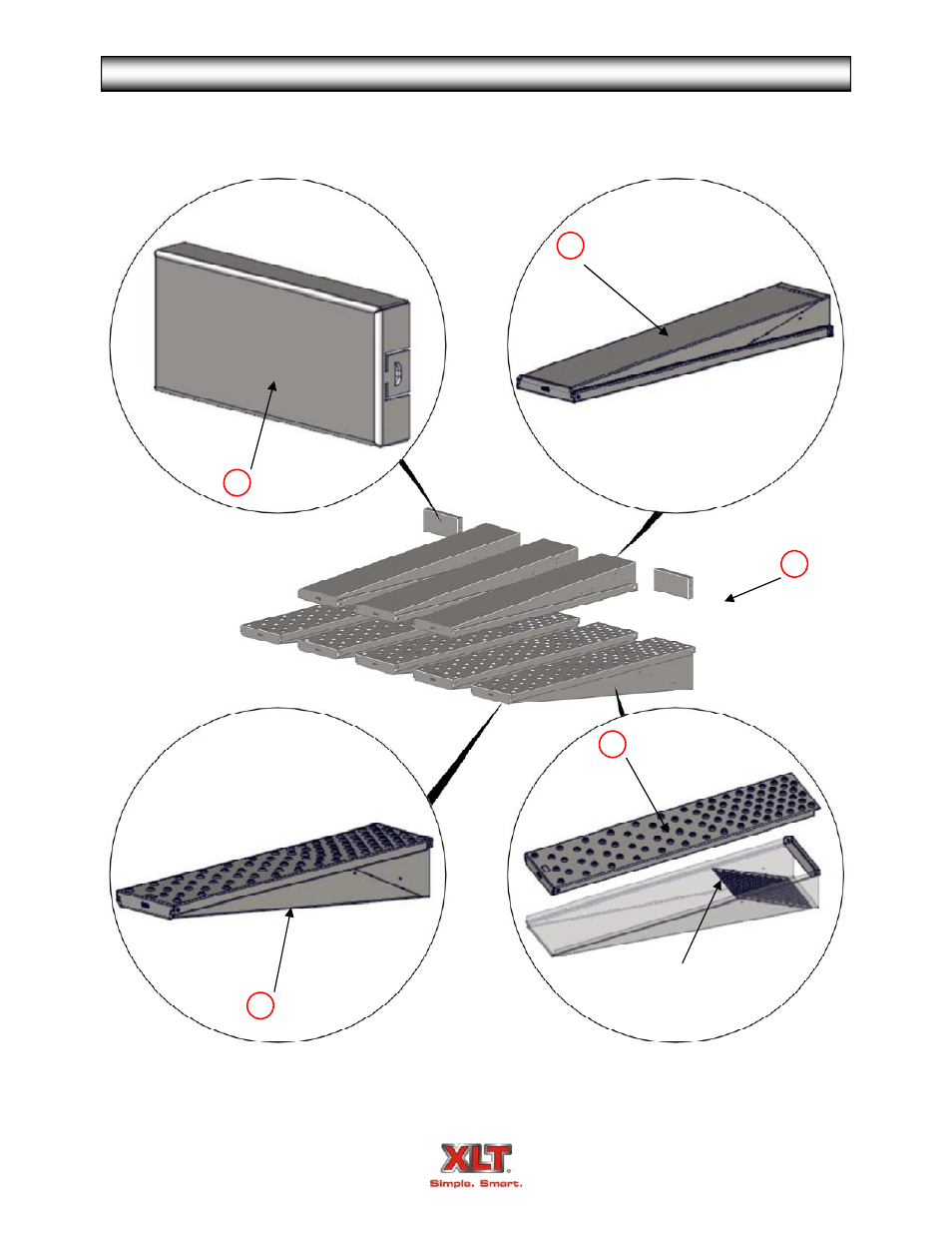 XLT
Simple. Smart.