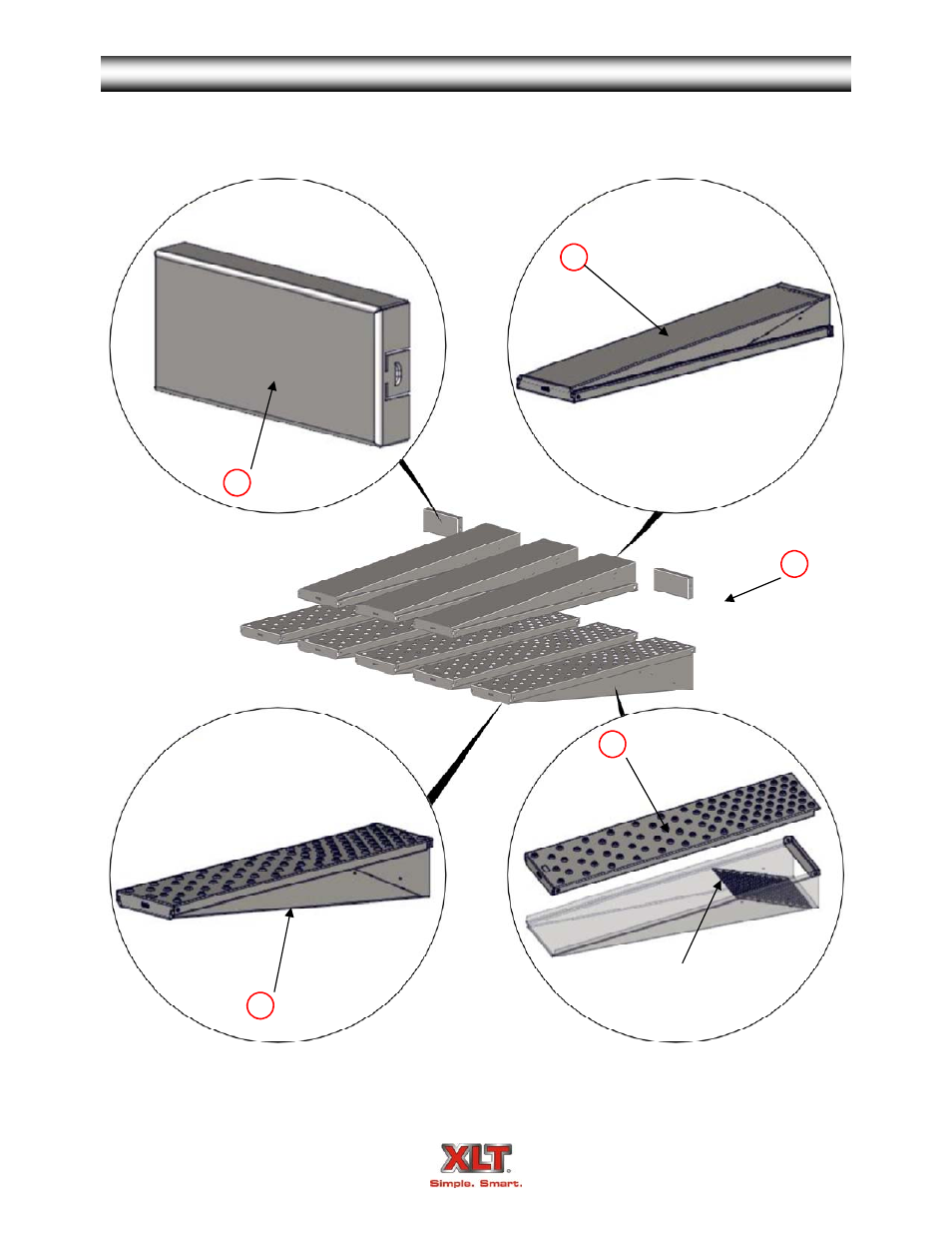 XLT
Simple. Smart.