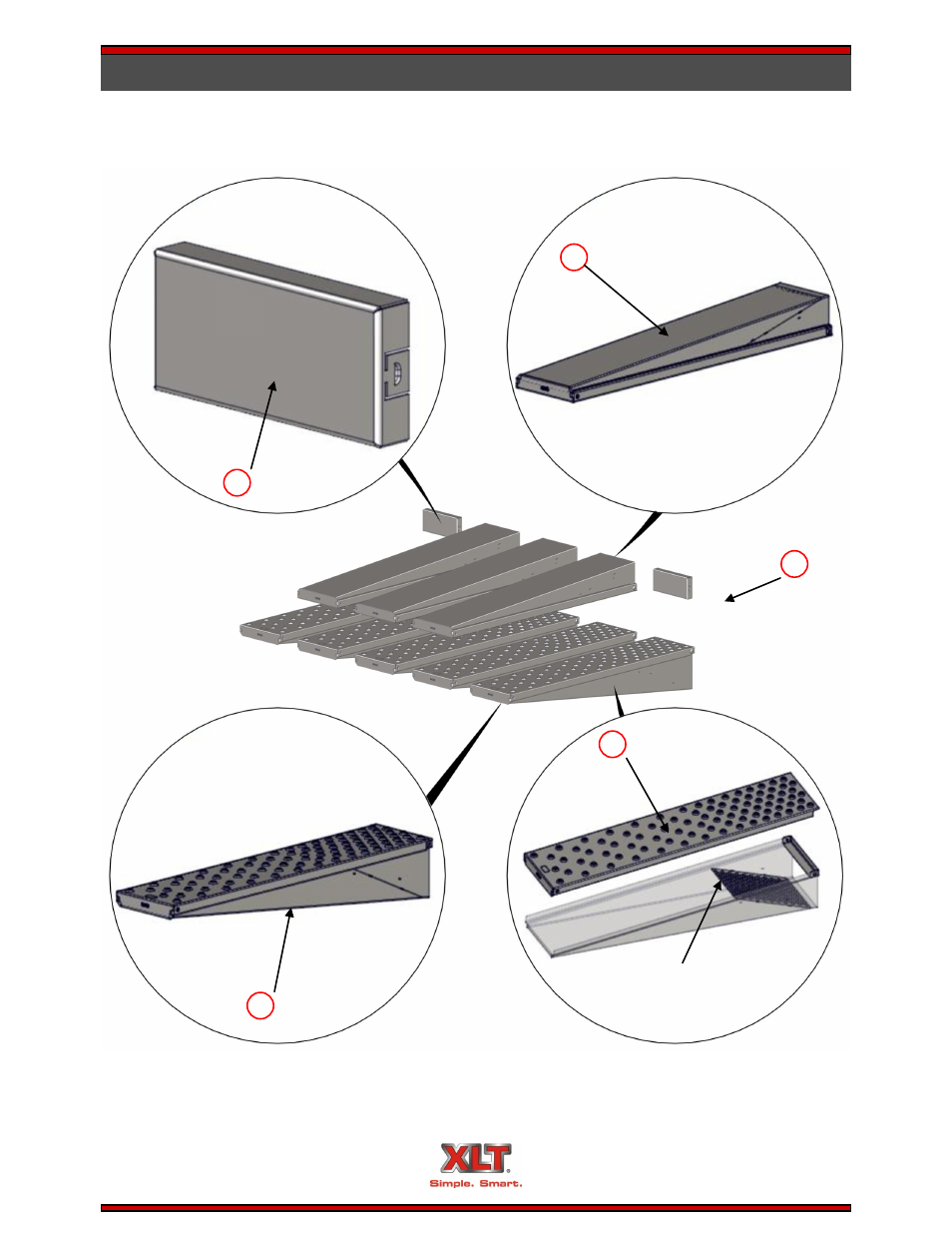 XLT®
Simple. Smart.