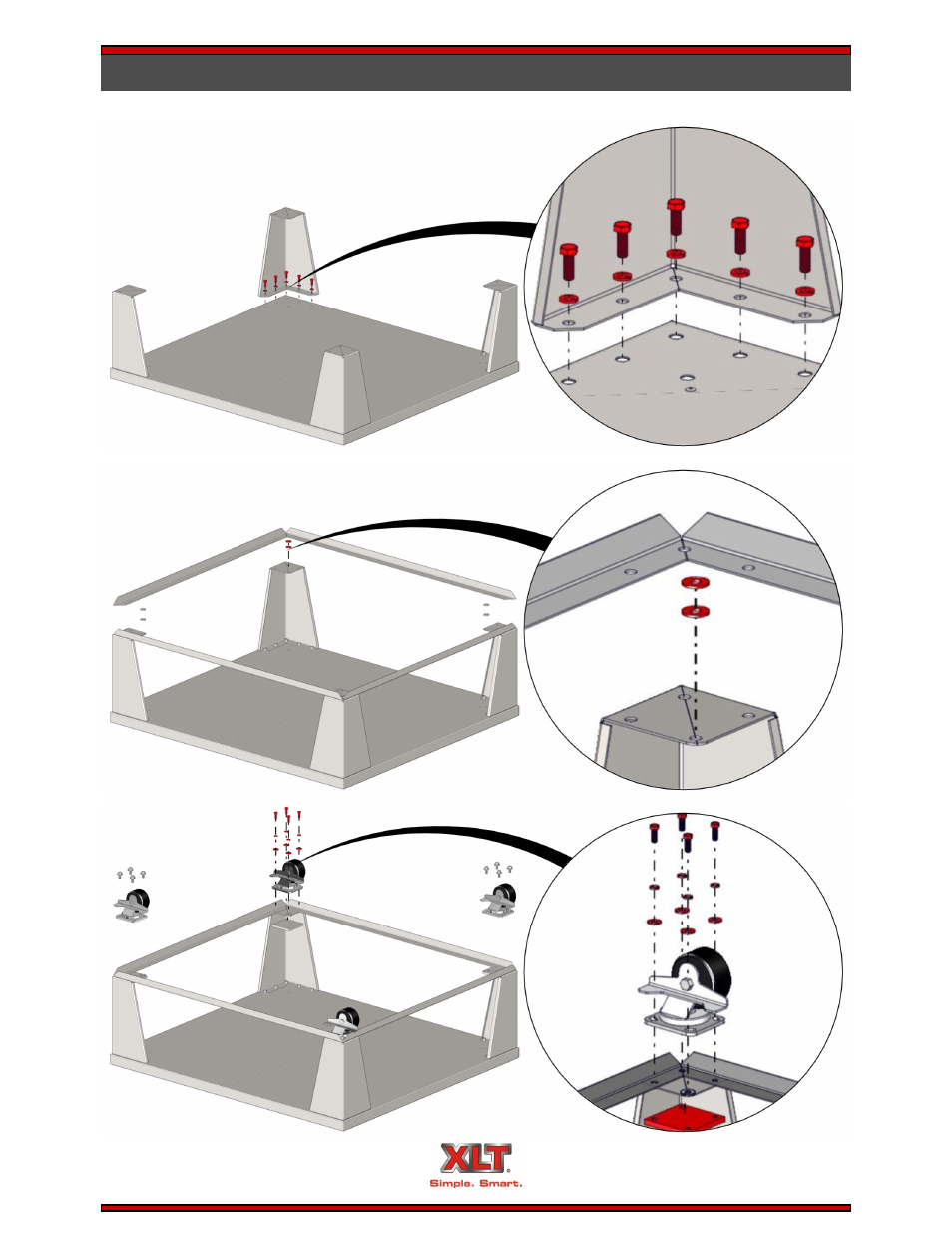 XLT
Simple. Smart.