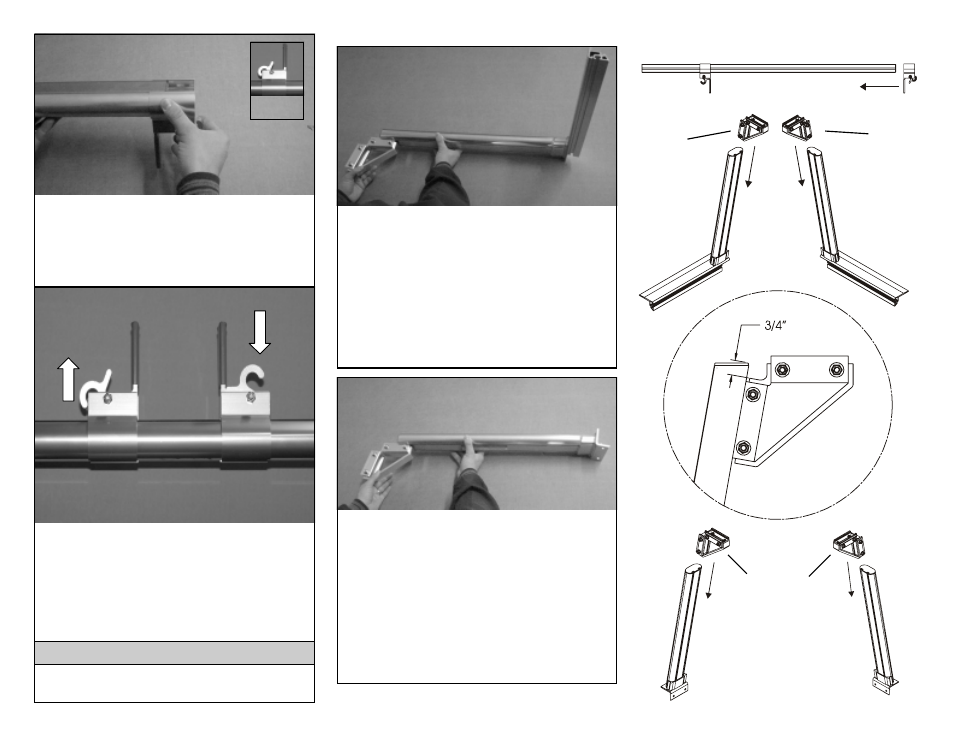 3/4"