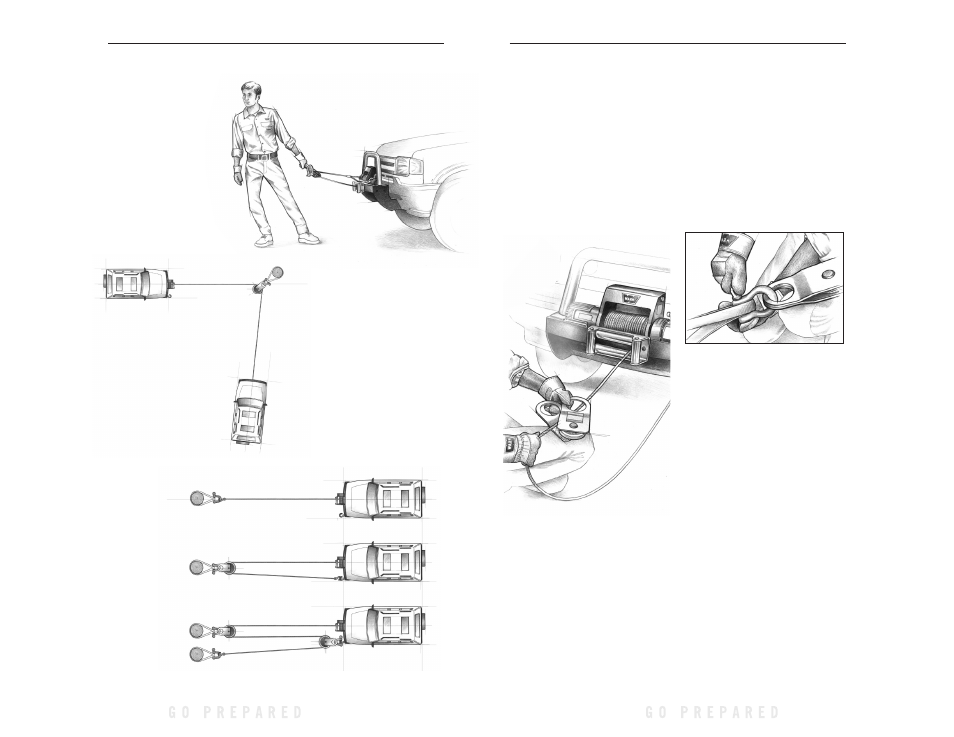 GO PREPARED

GO PREPARED