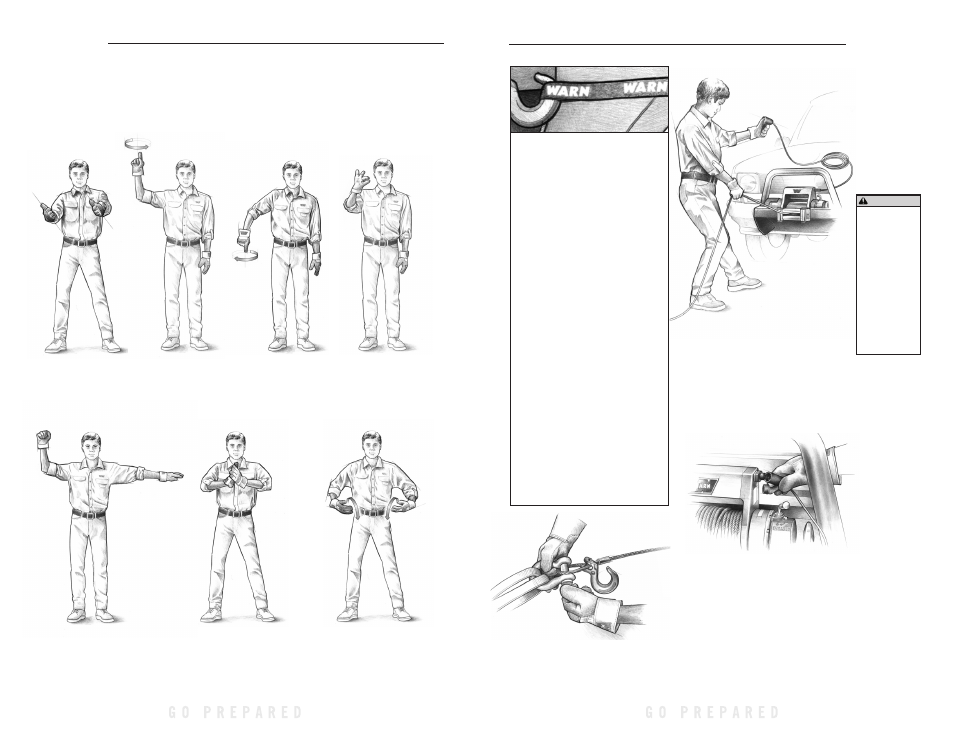 WARN WARN

GO PREPARED

GO PREPARED