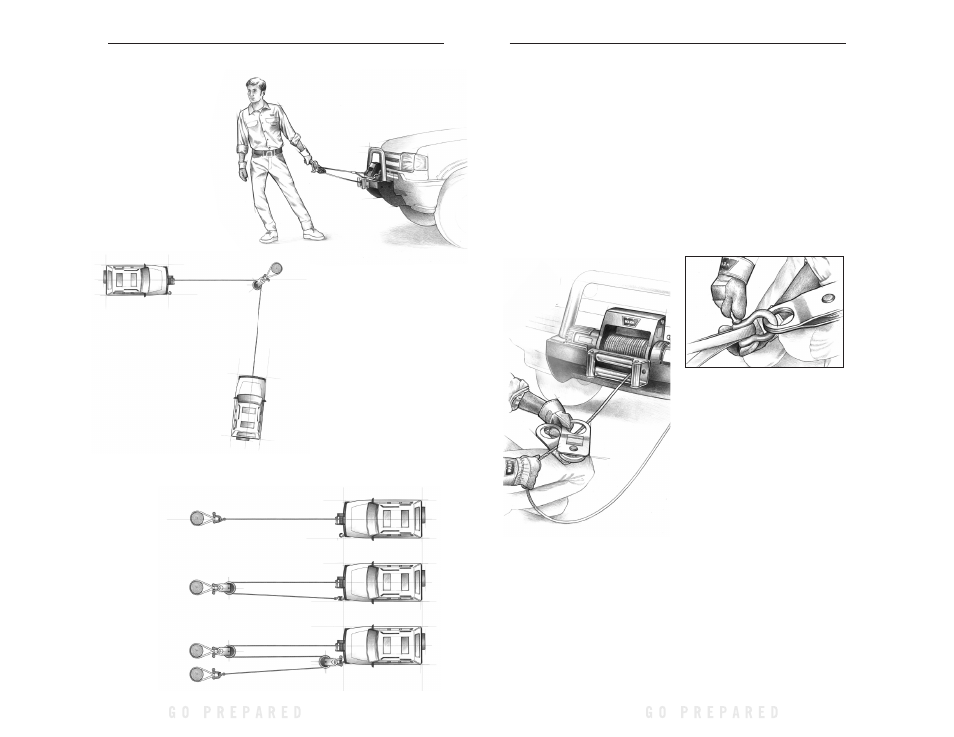 GO PREPARED

GO PREPARED