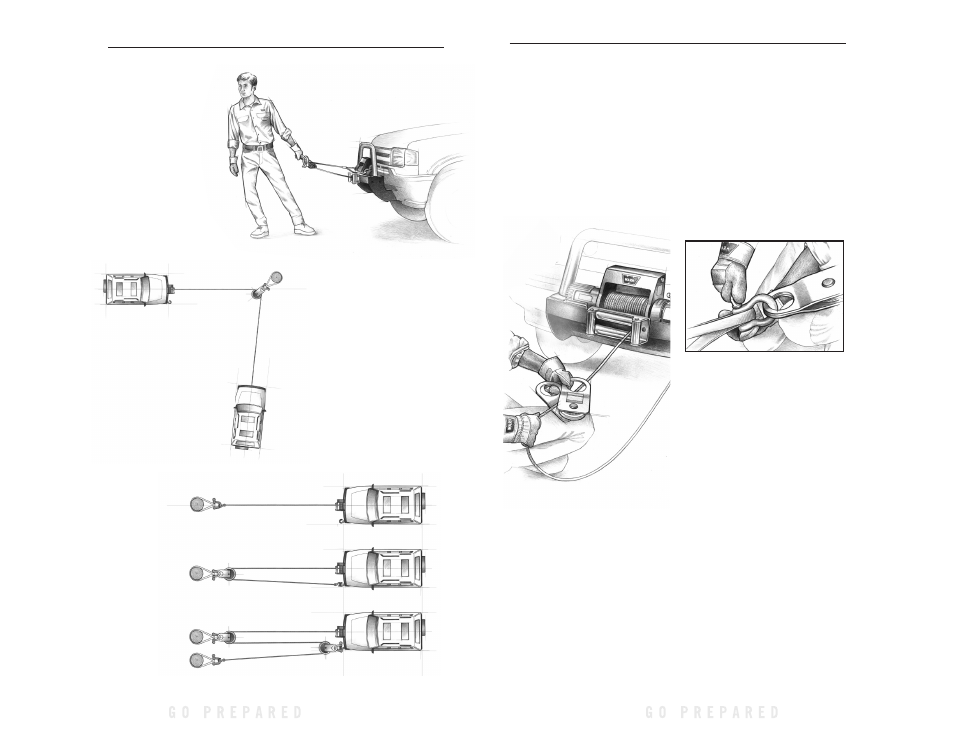 GO PREPARED

GO PREPARED