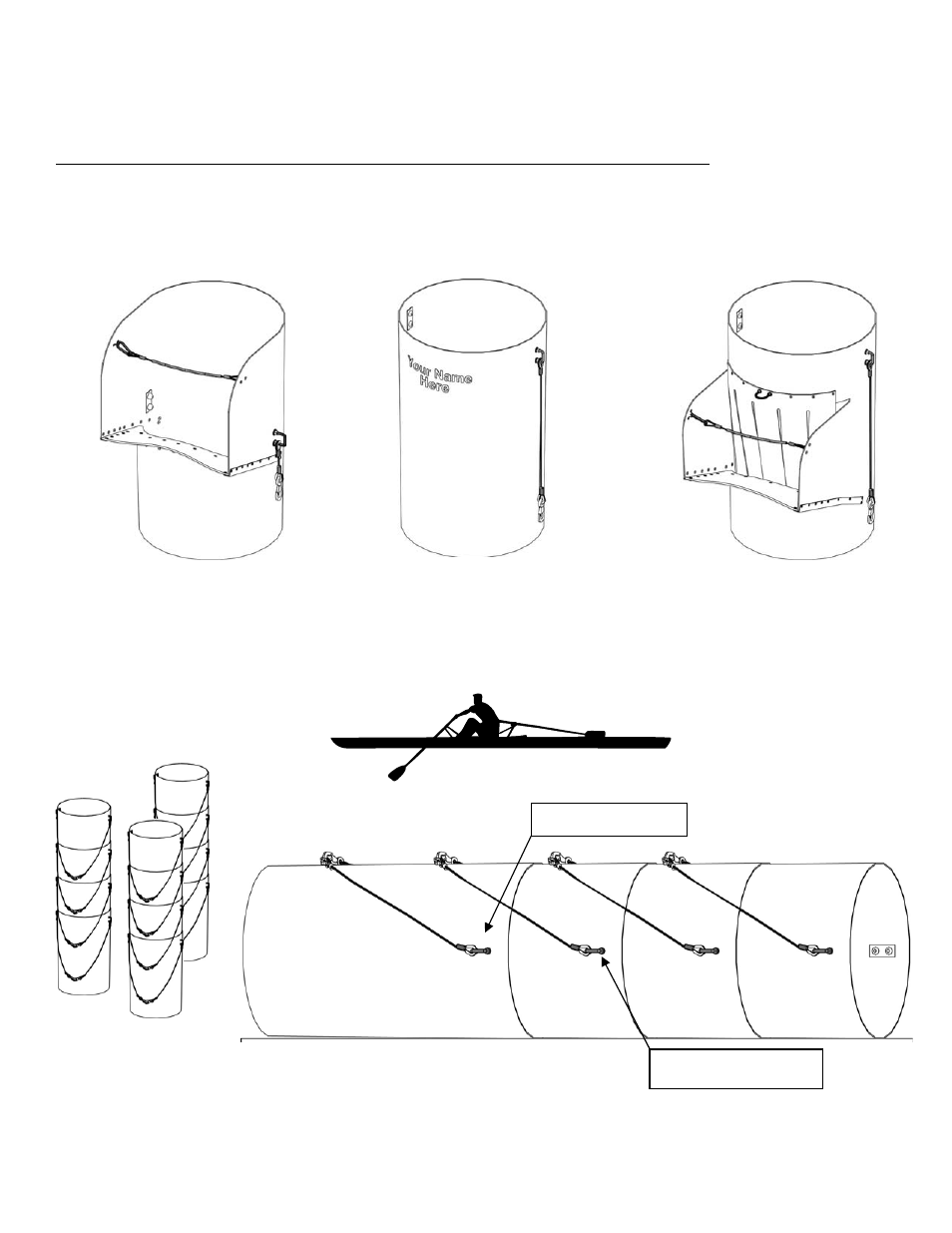 Your Name Here