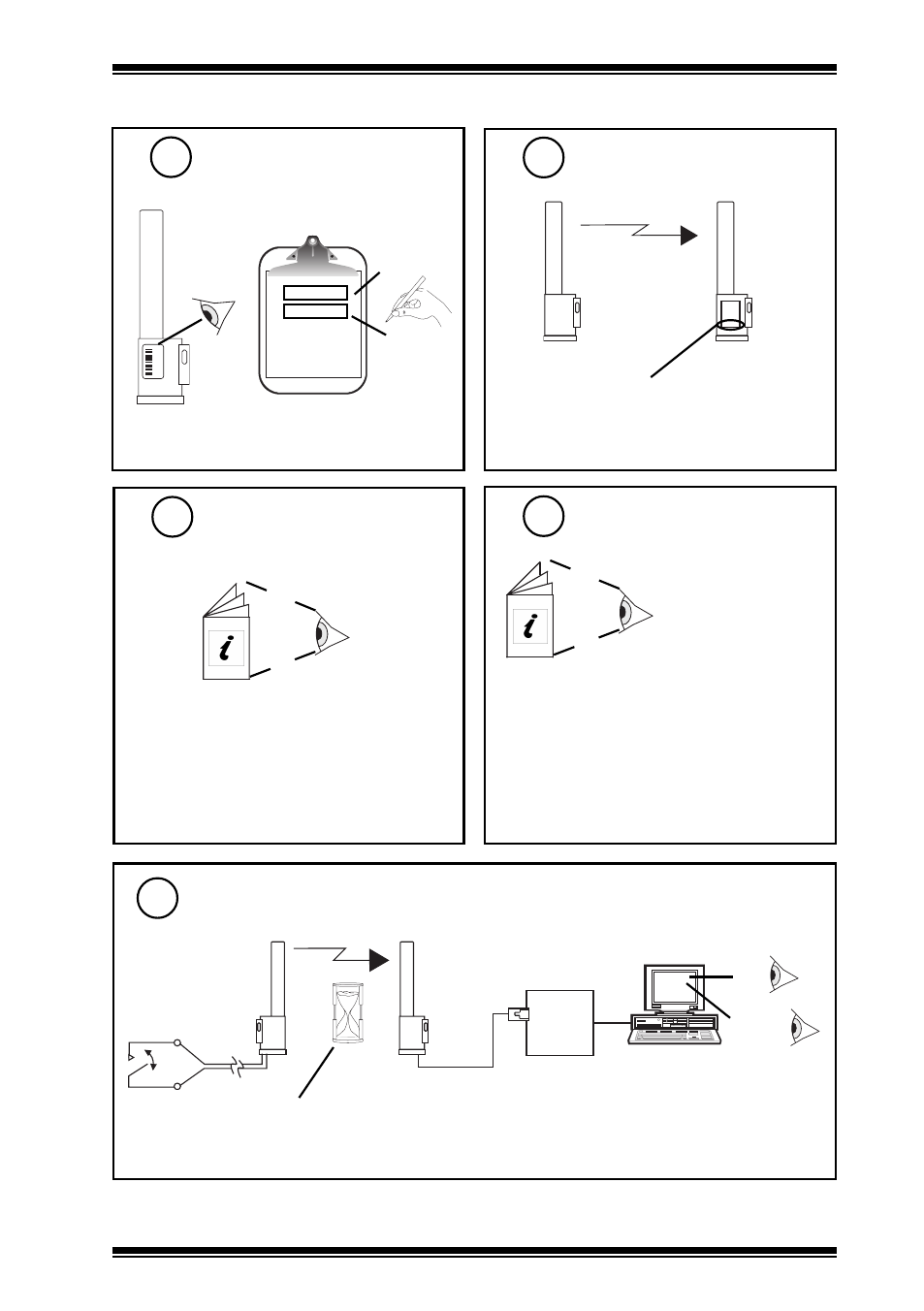 i

i