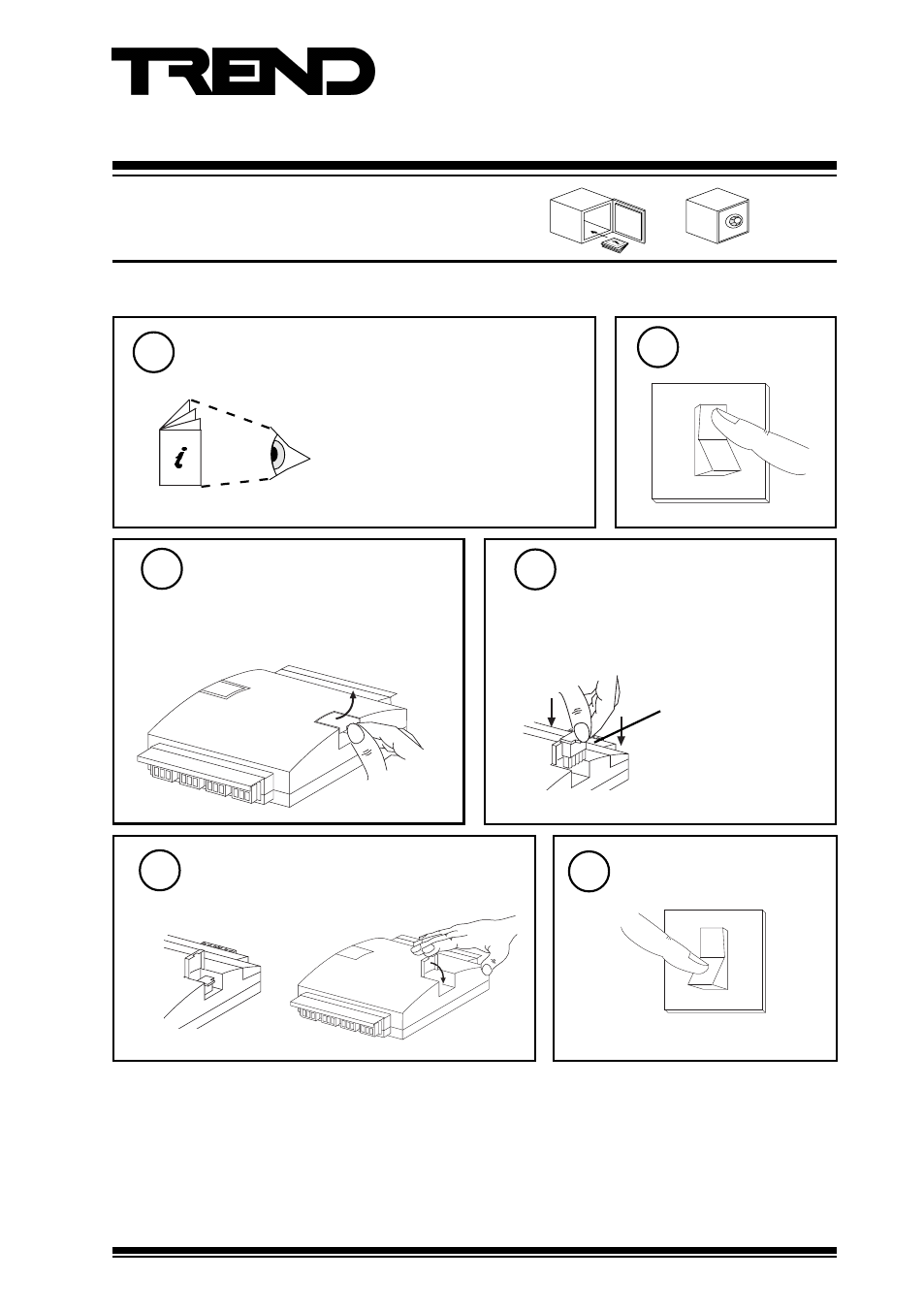 TREND

i