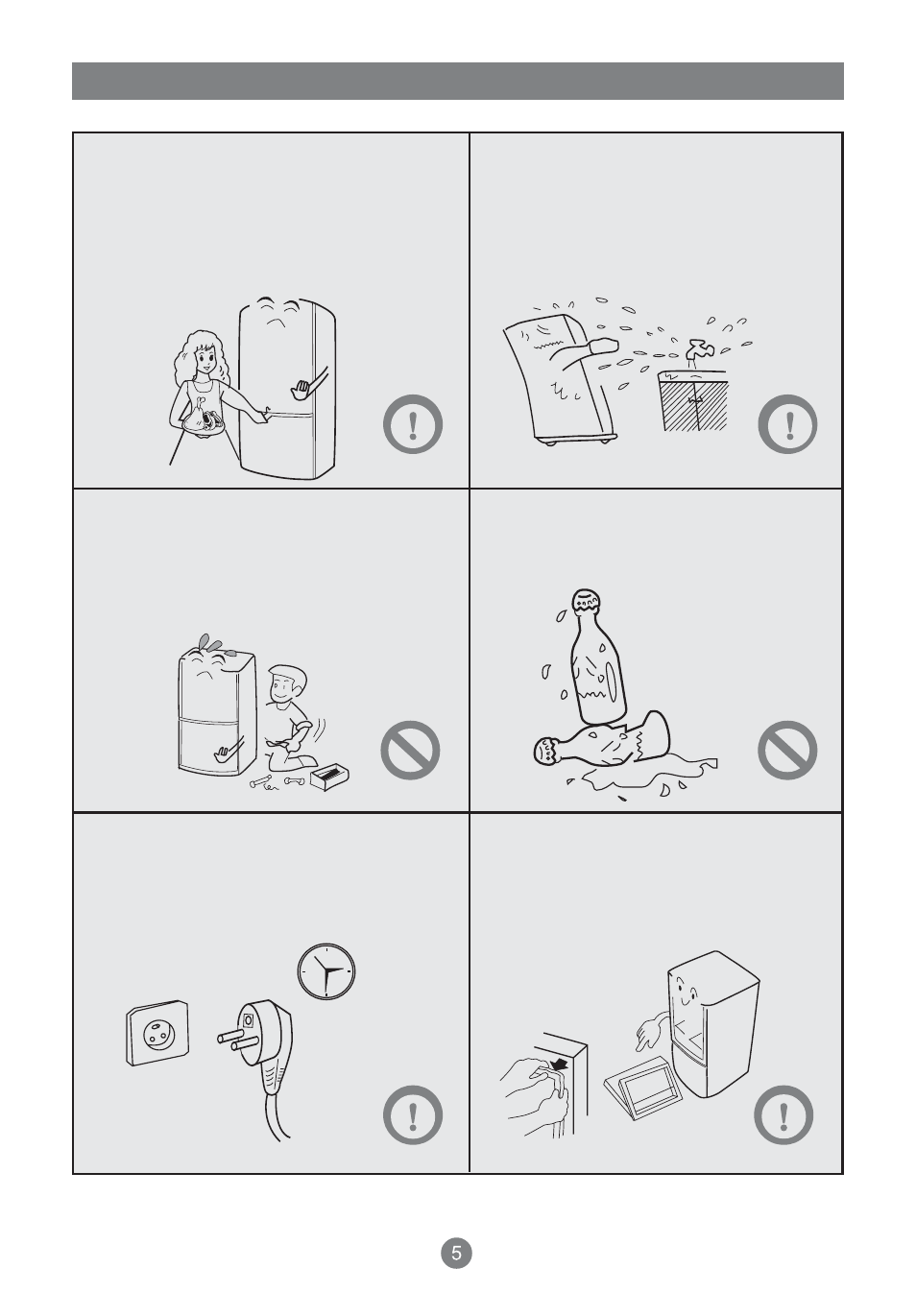 5