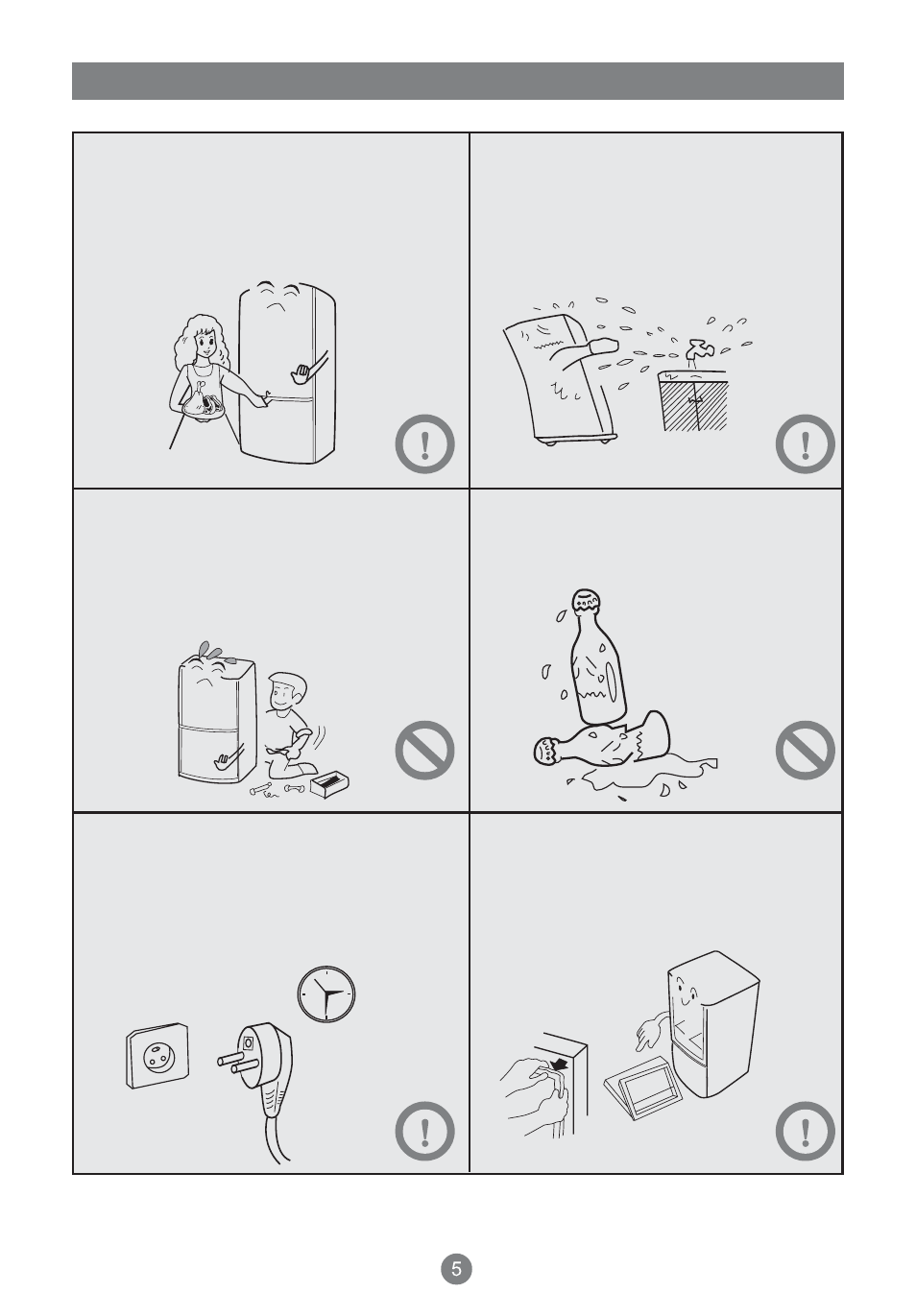 5