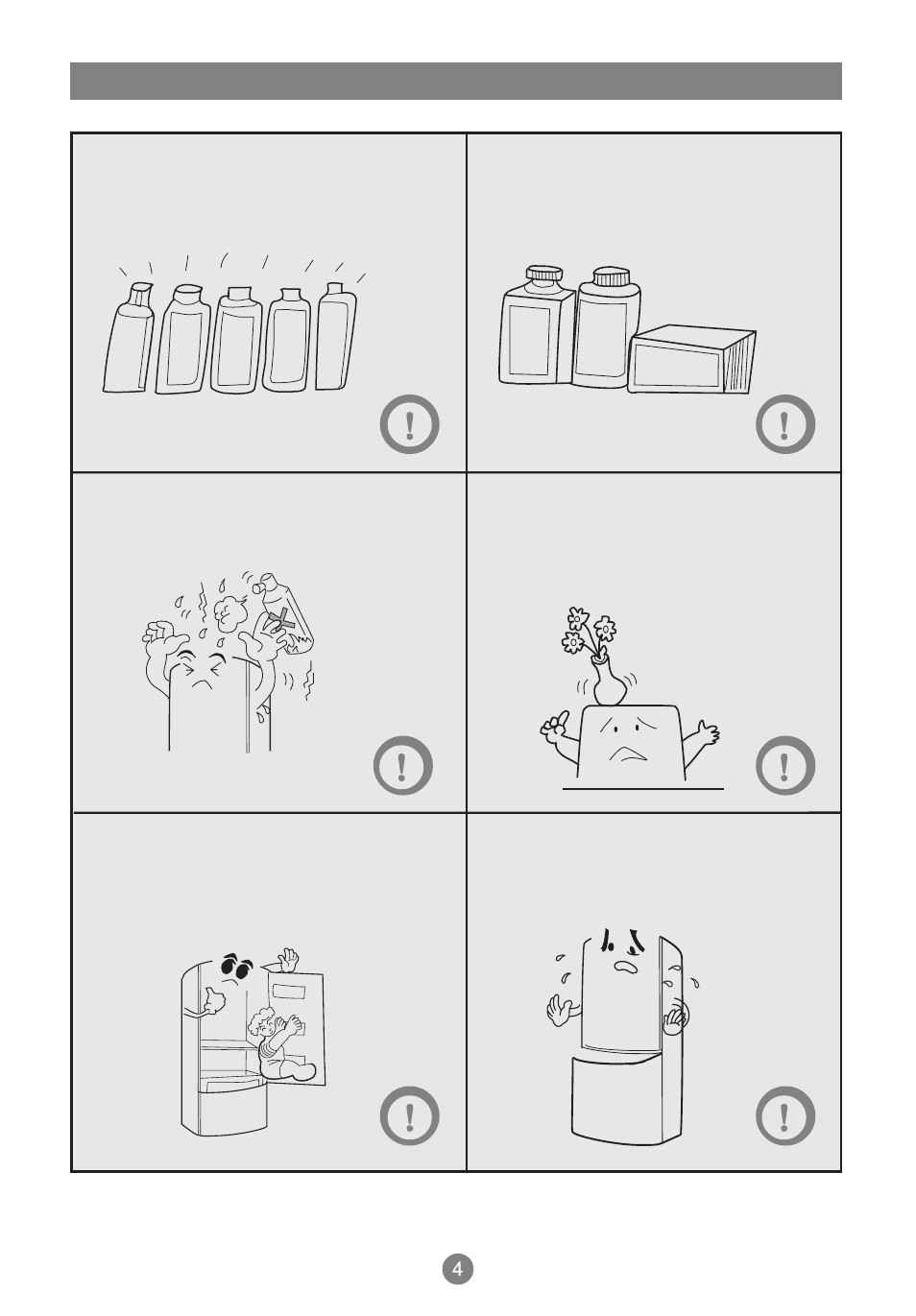 4