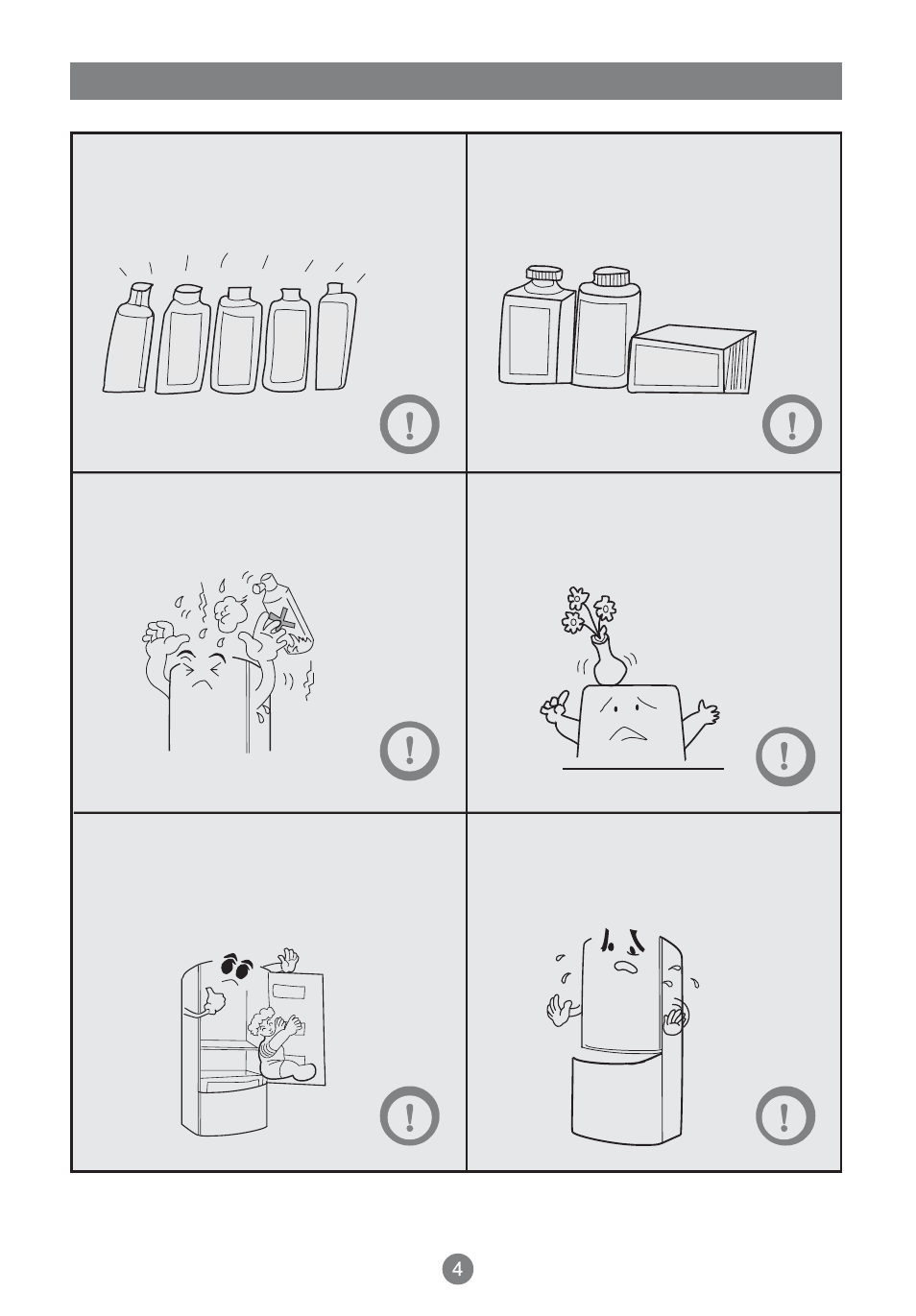 4