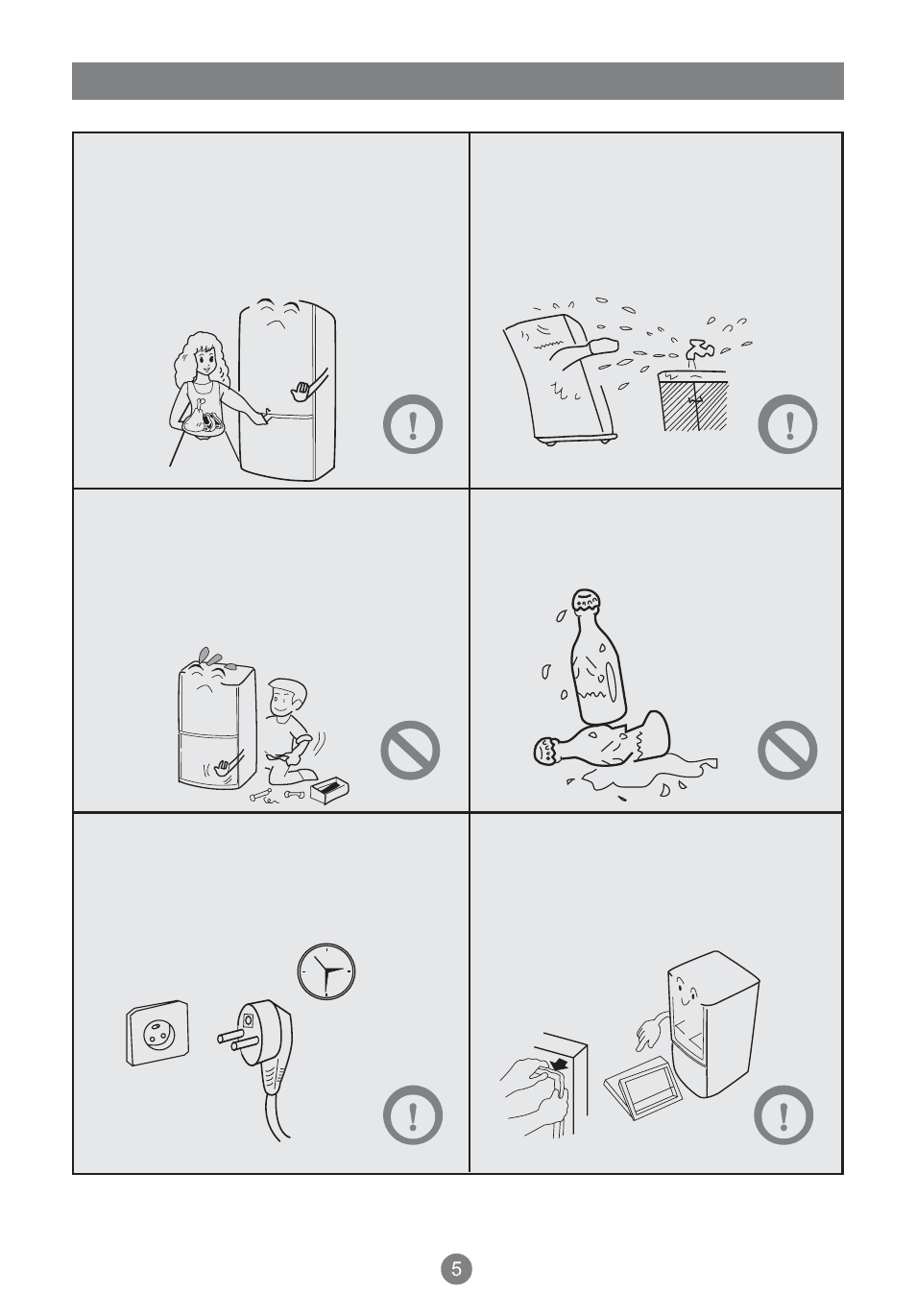 5