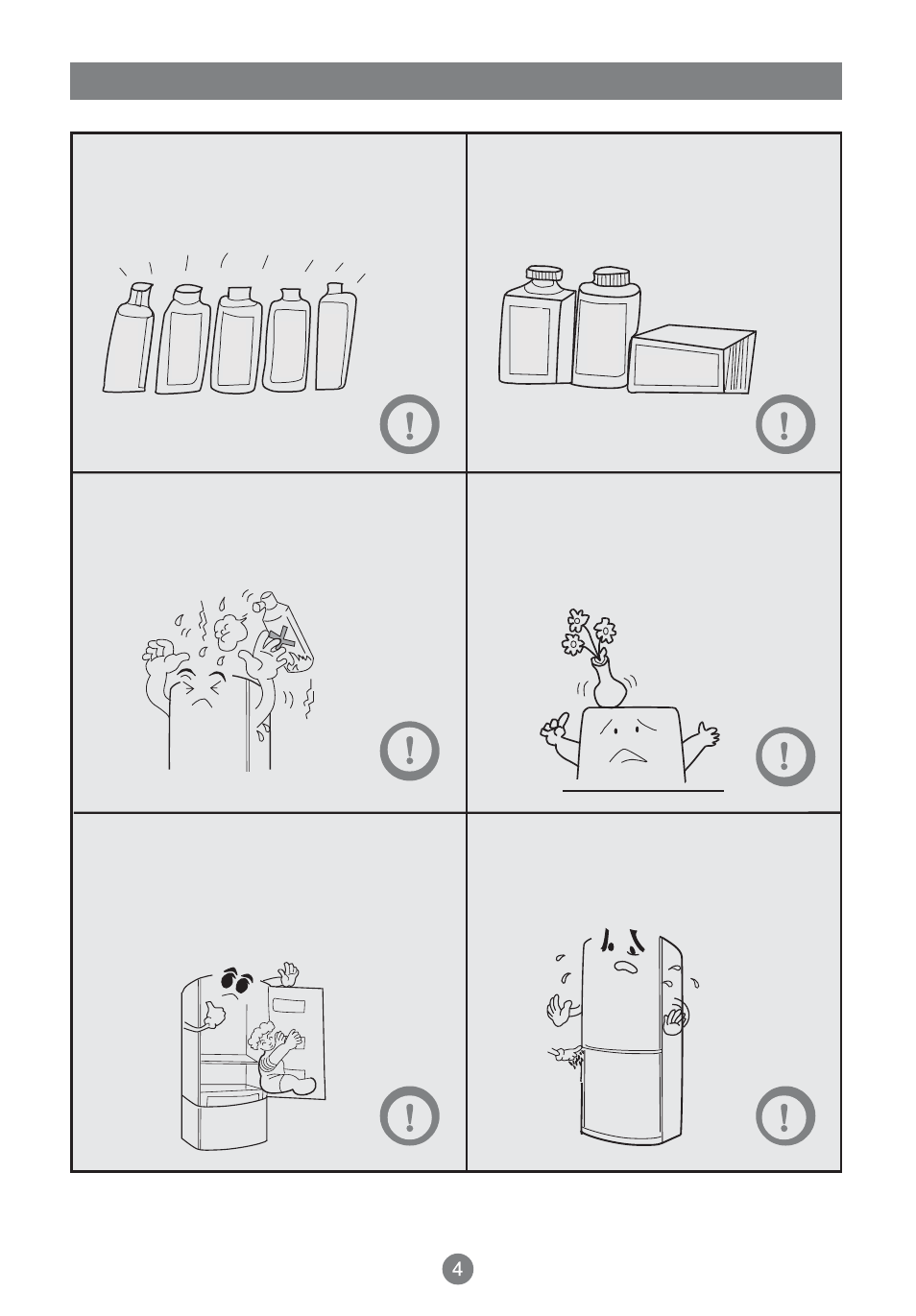 4