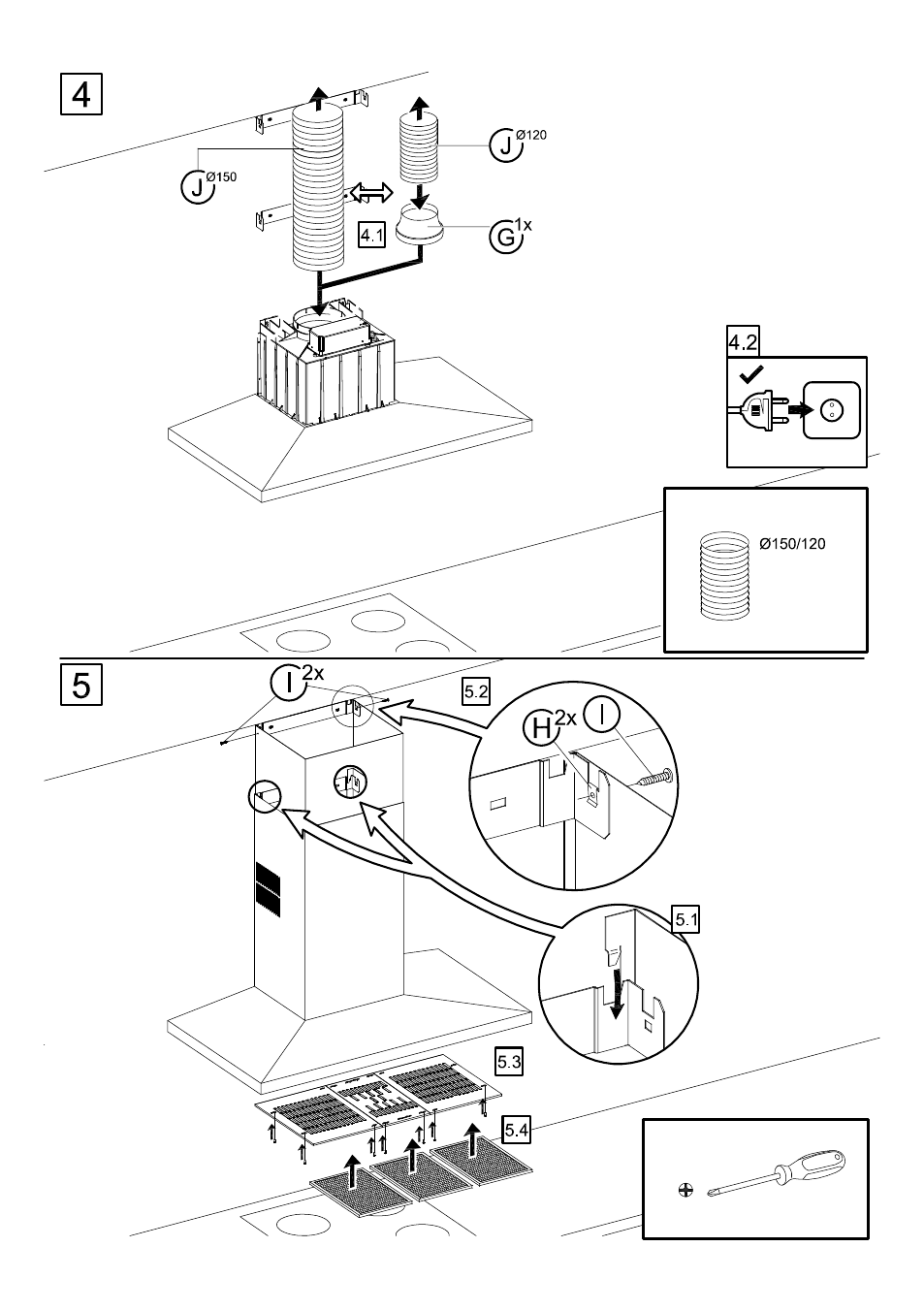 4

J Ø150

J Ø120

4.1

G 1x

4.2

Ø150/120

5

I 2x

5.2

H 2x I

5.1

5.3

5.4