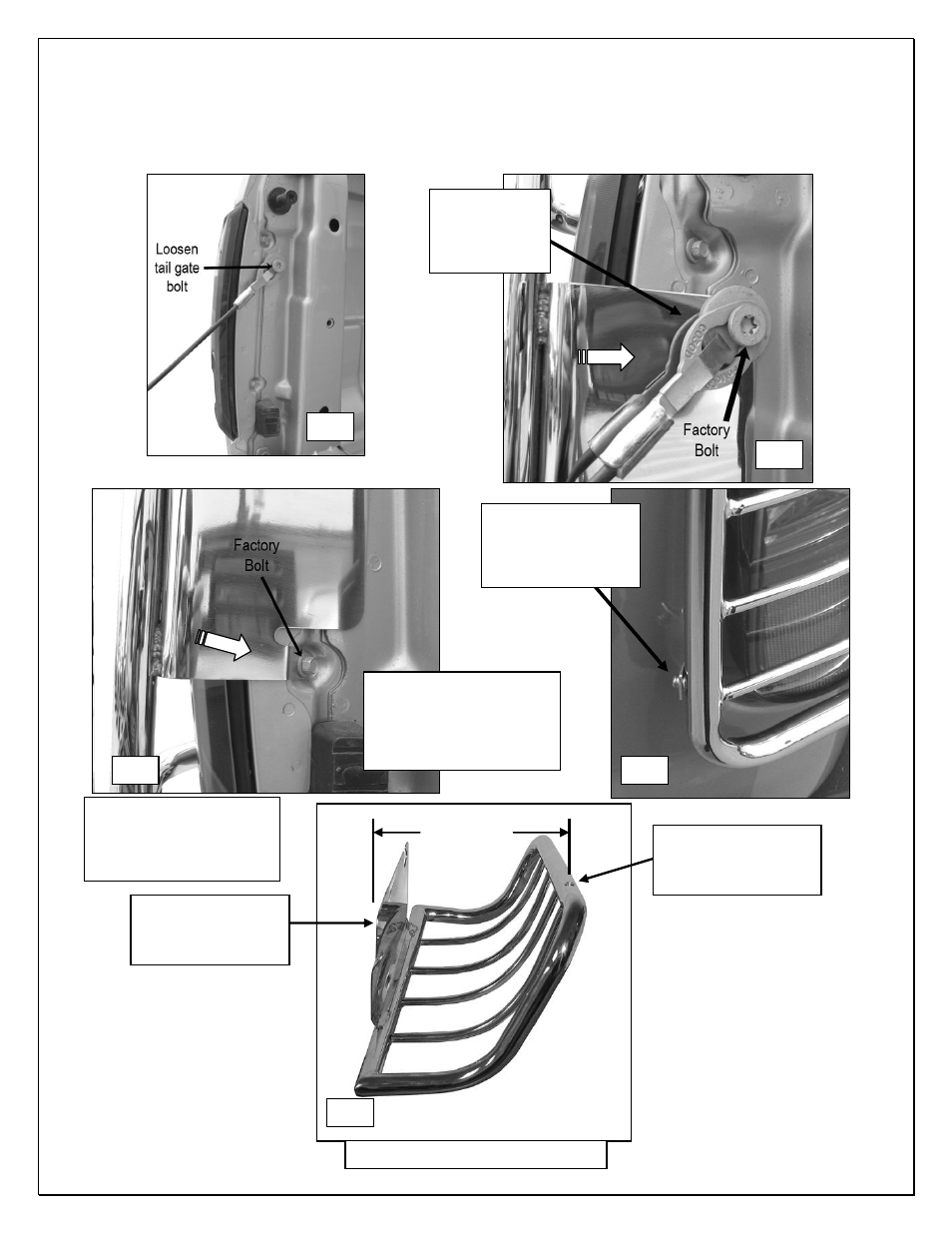 Loosen tail gate bolt

Factory Bolt

Factory Bolt