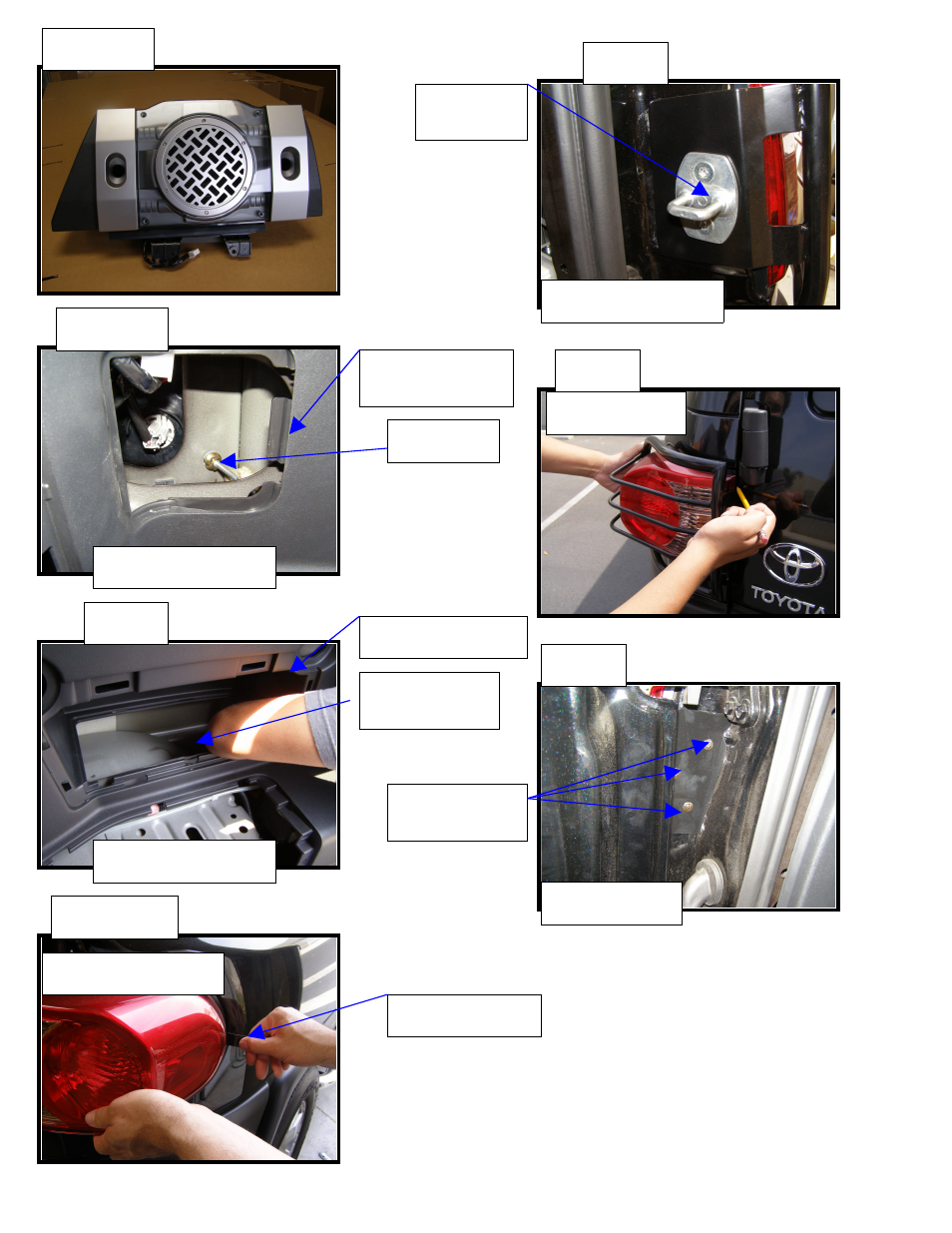 TOYOTA