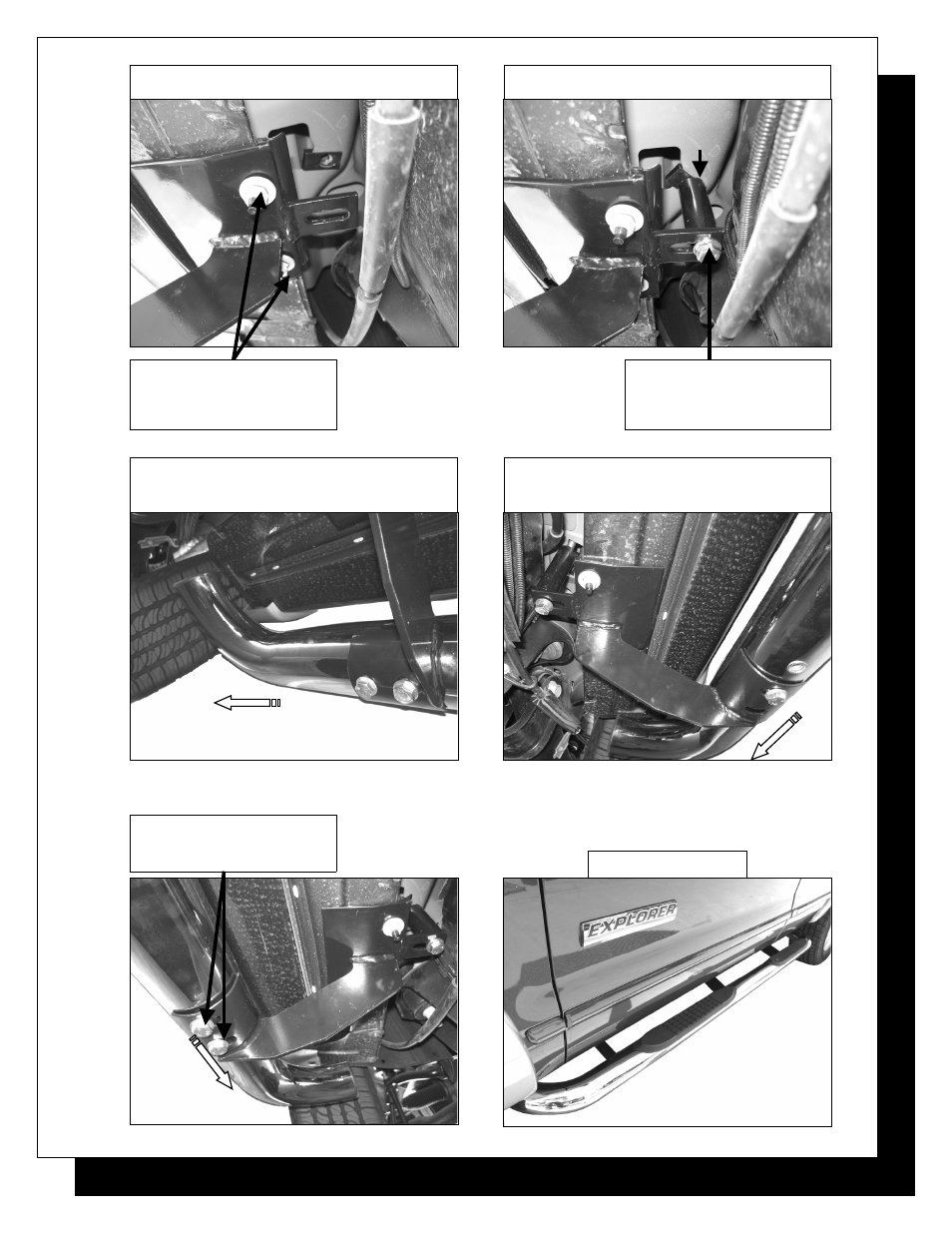 EXPLORER