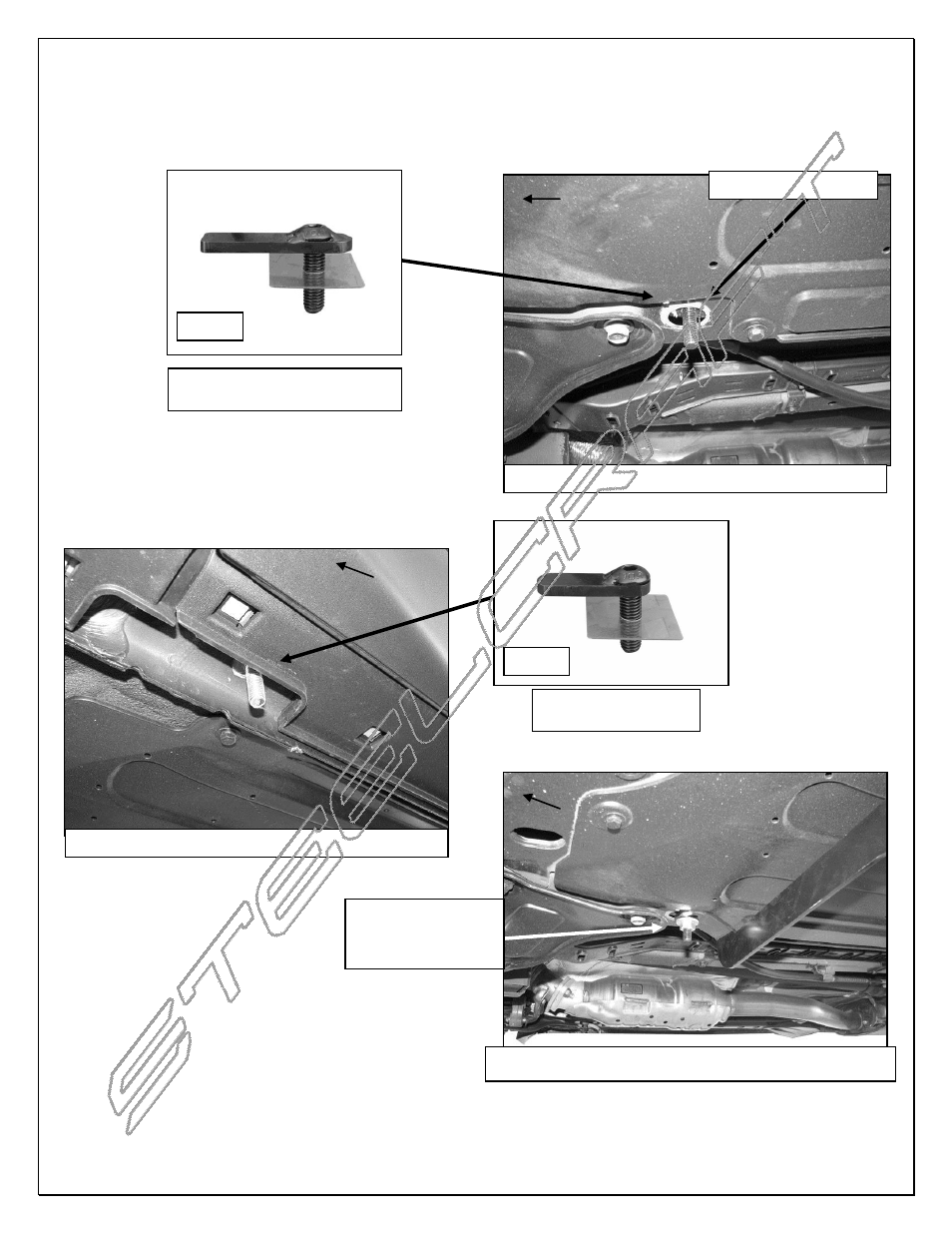 STEELCRAFT