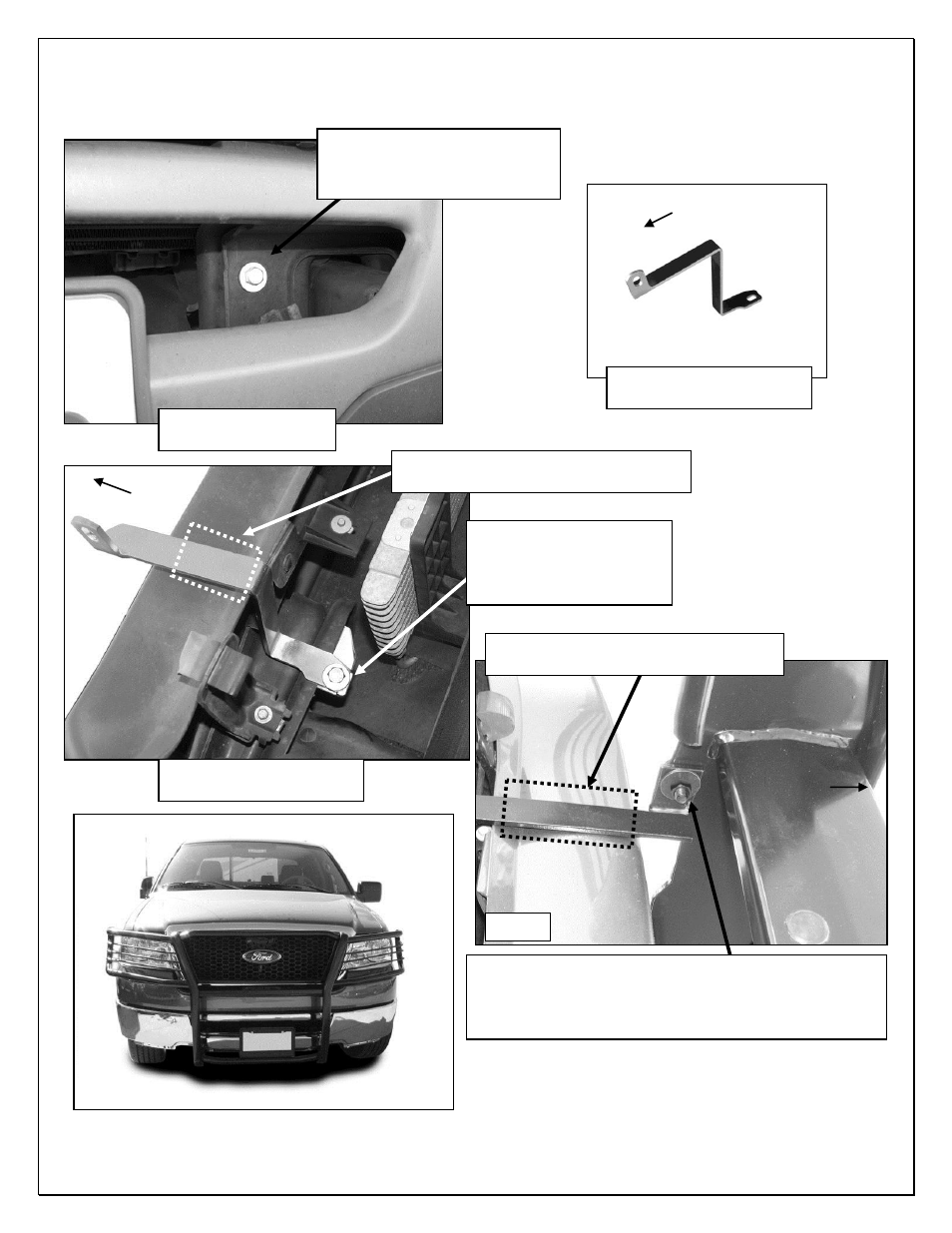 Ford