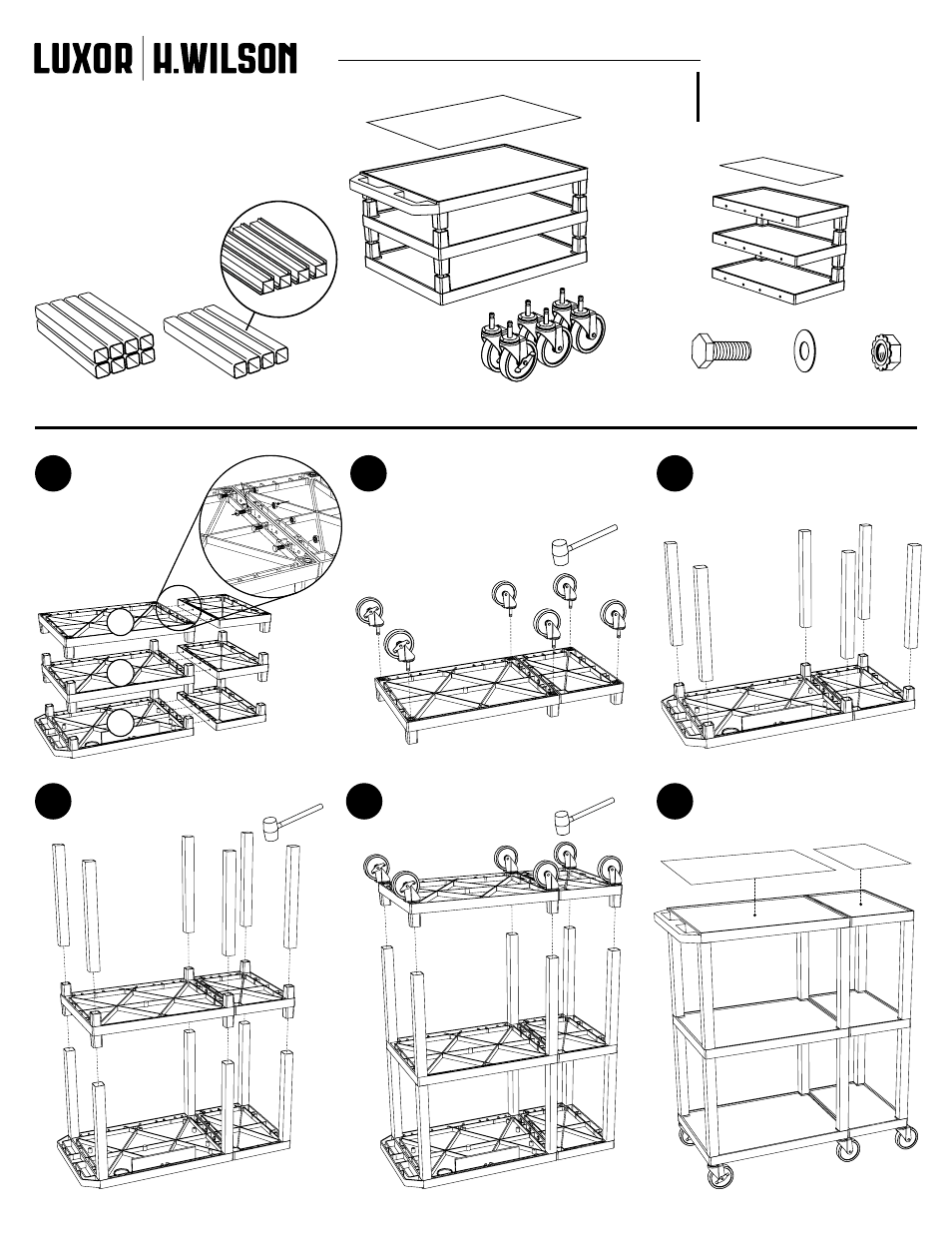 LUXOR | H.WILSON