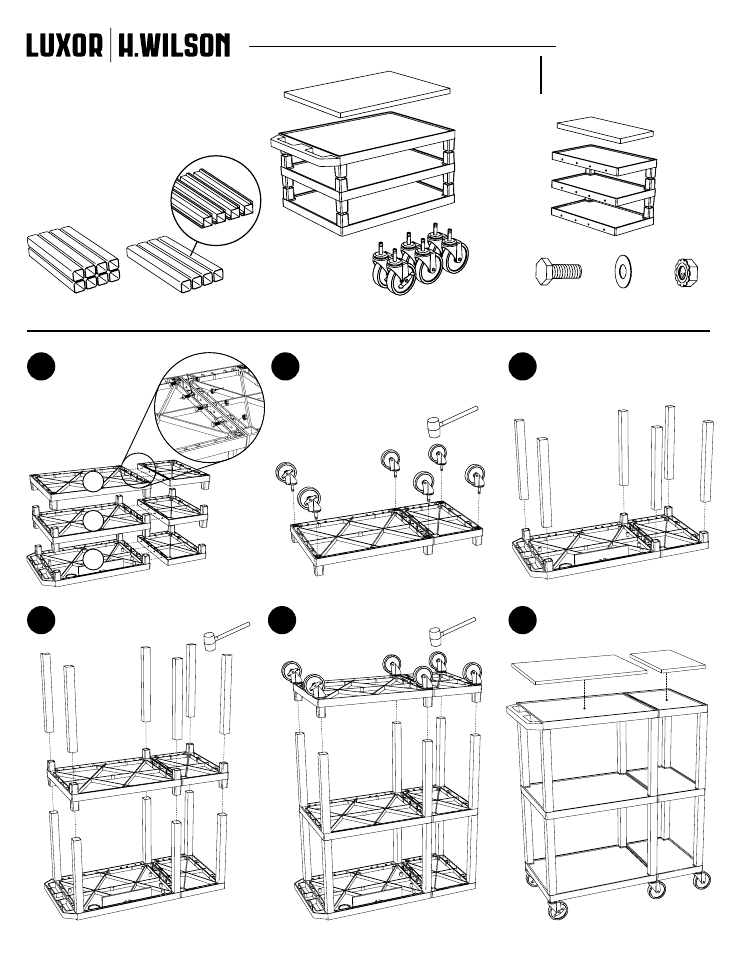 LUXOR | H.WILSON