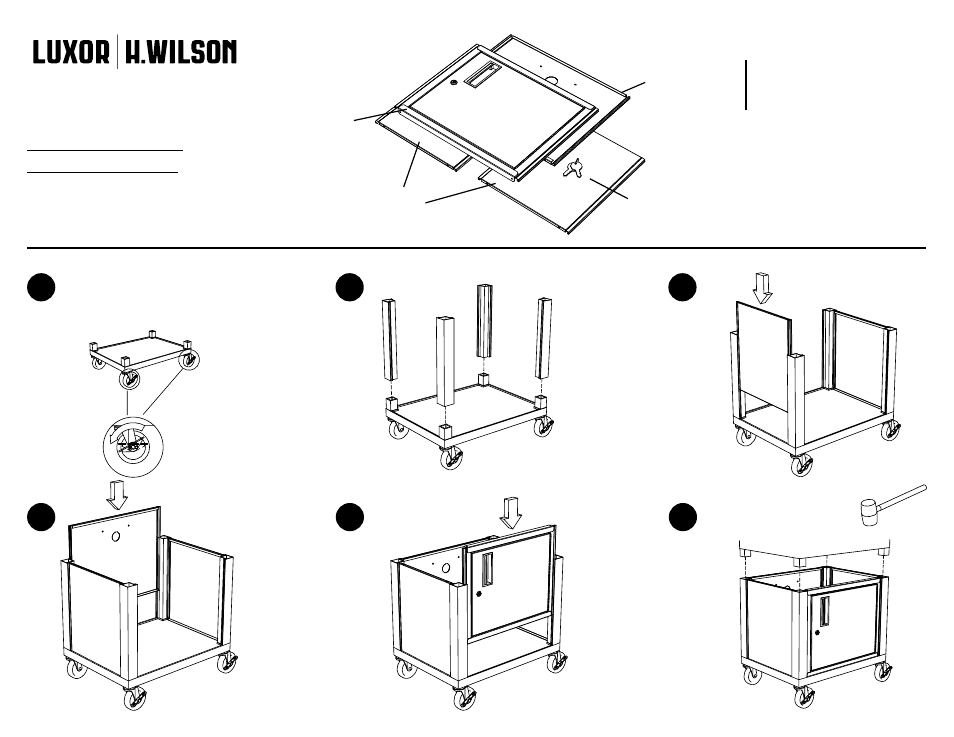 LUXOR | H.WILSON