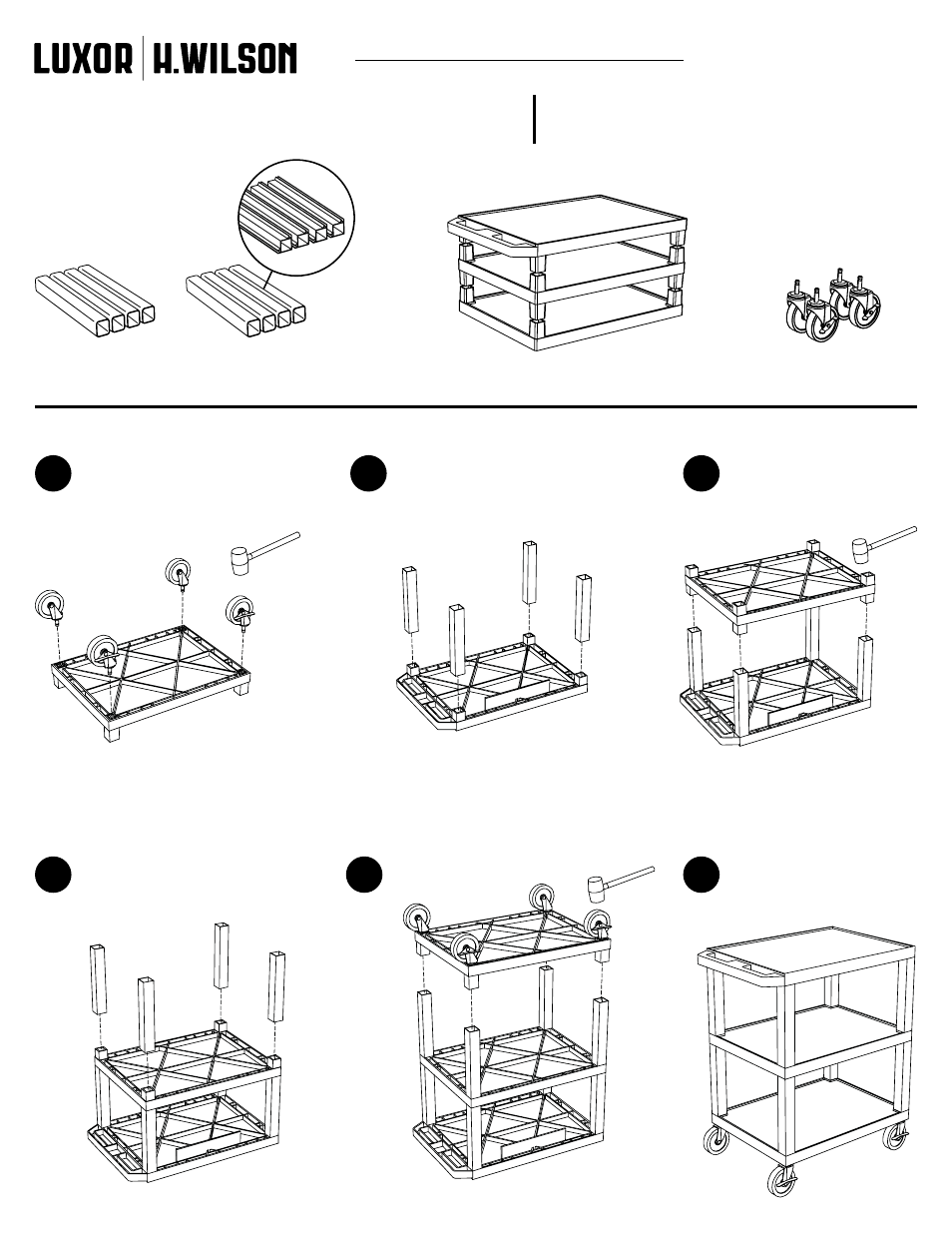 LUXOR | H.WILSON