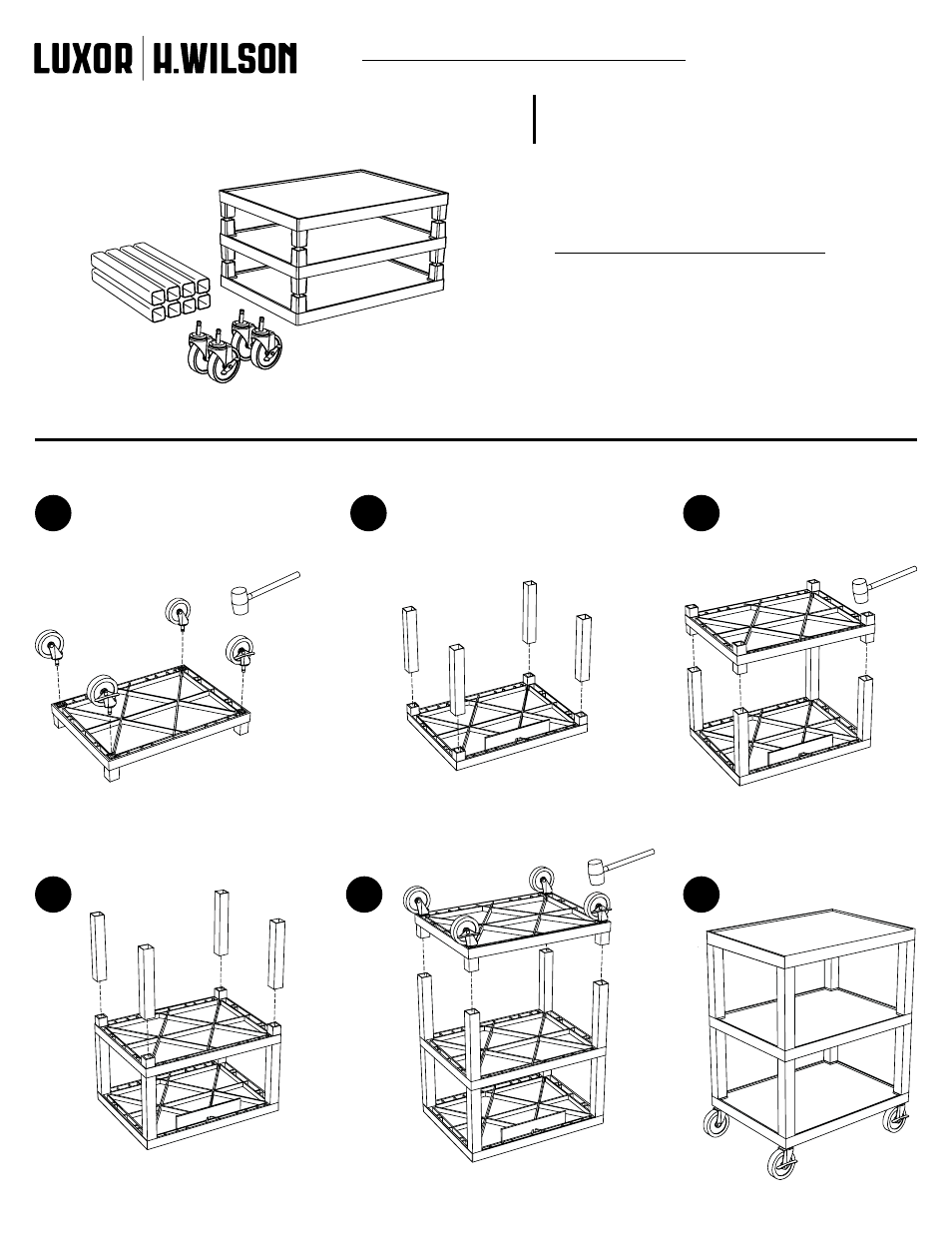 LUXOR | H.WILSON