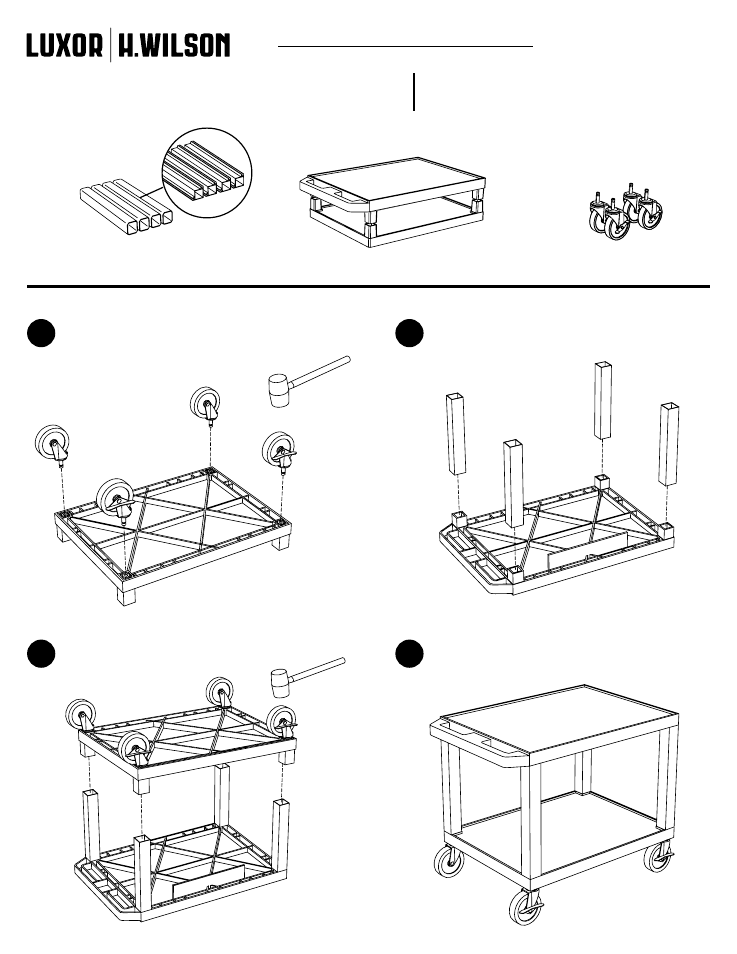 LUXOR | H.WILSON