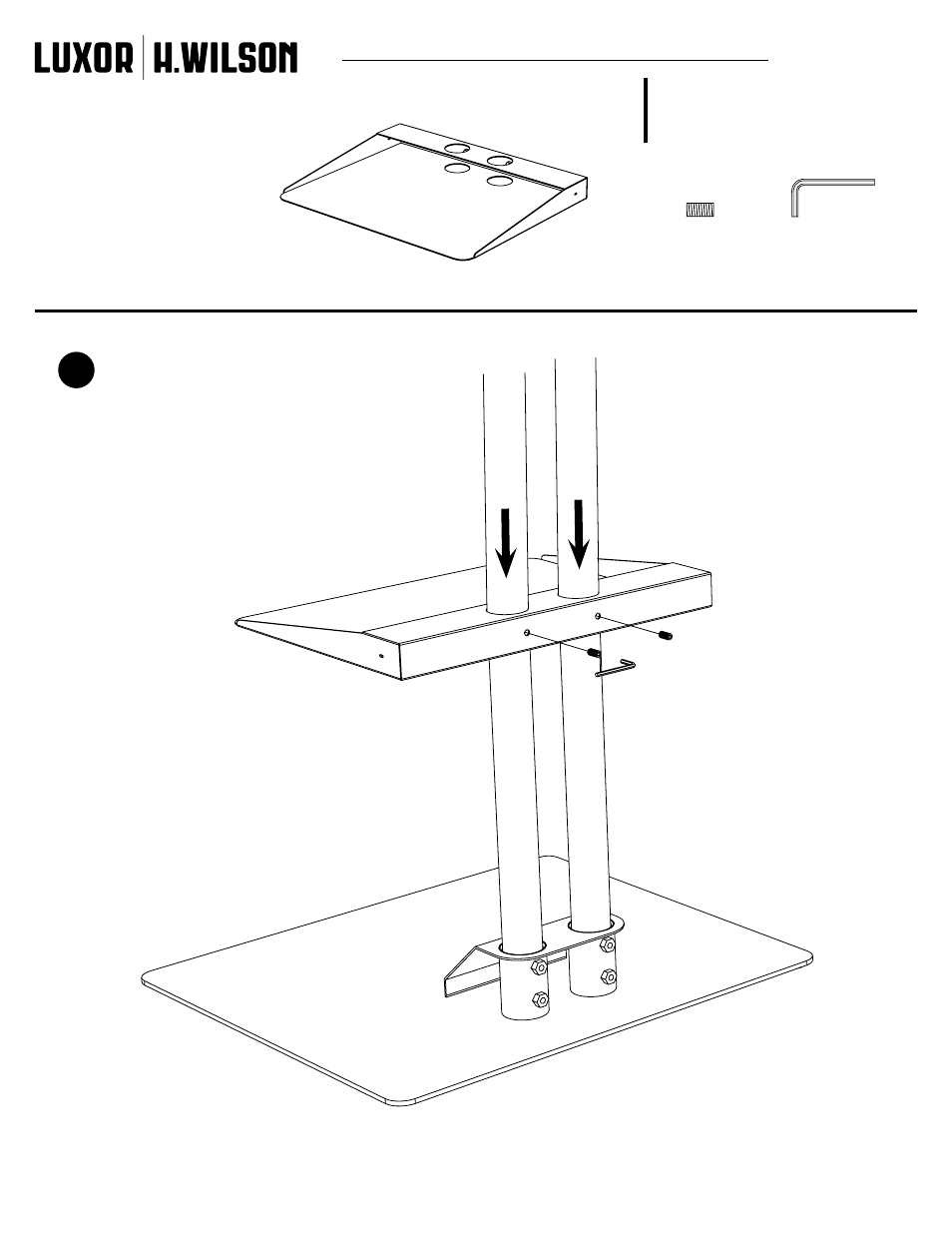 LUXOR | H.WILSON