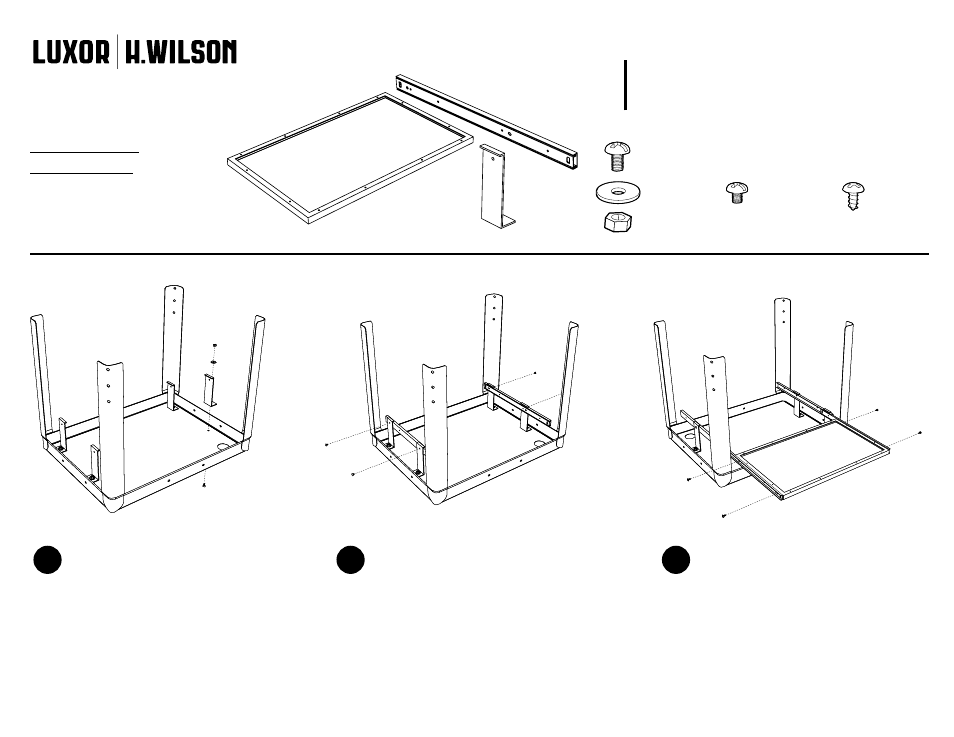 LUXOR | H.WILSON