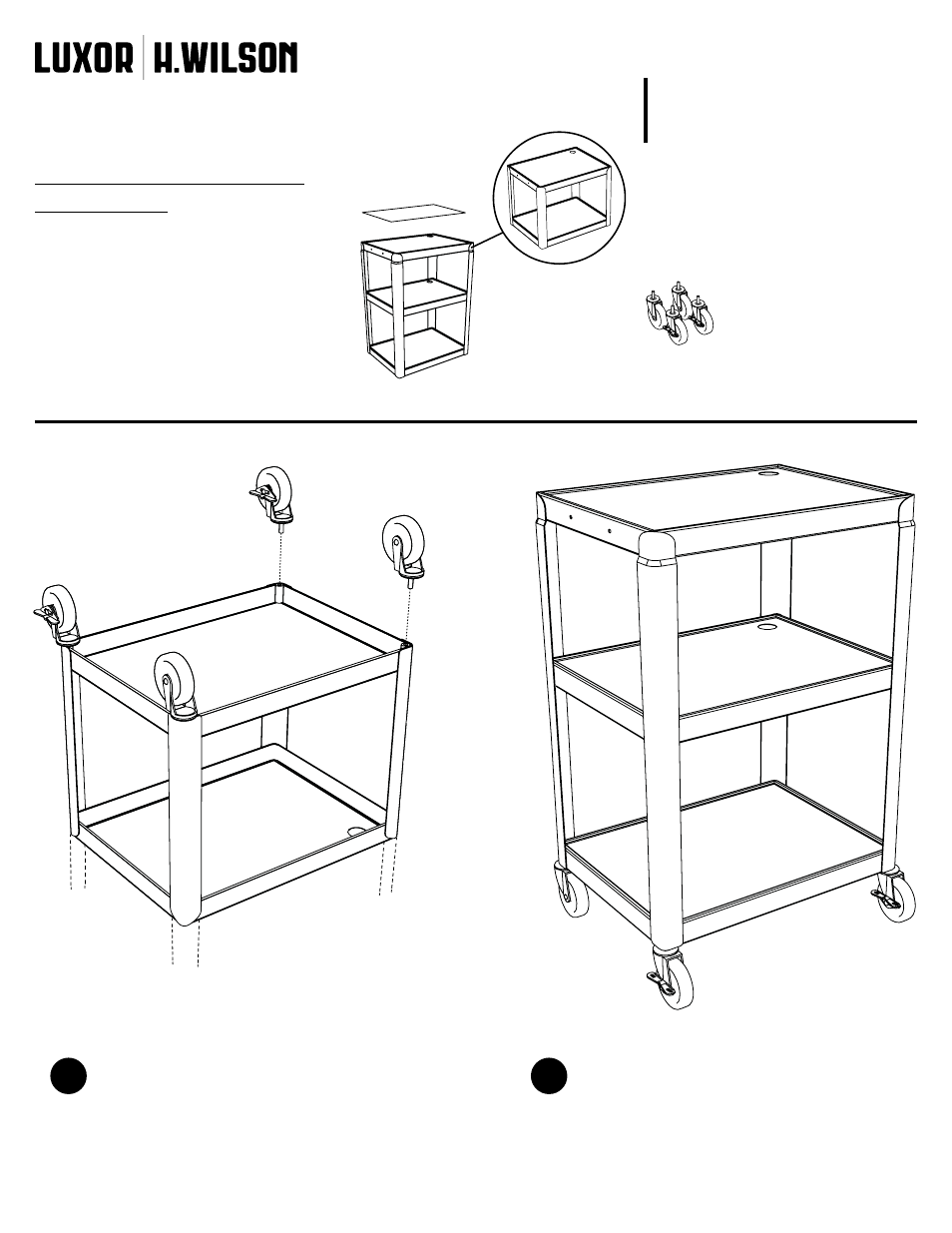 LUXOR | H.WILSON