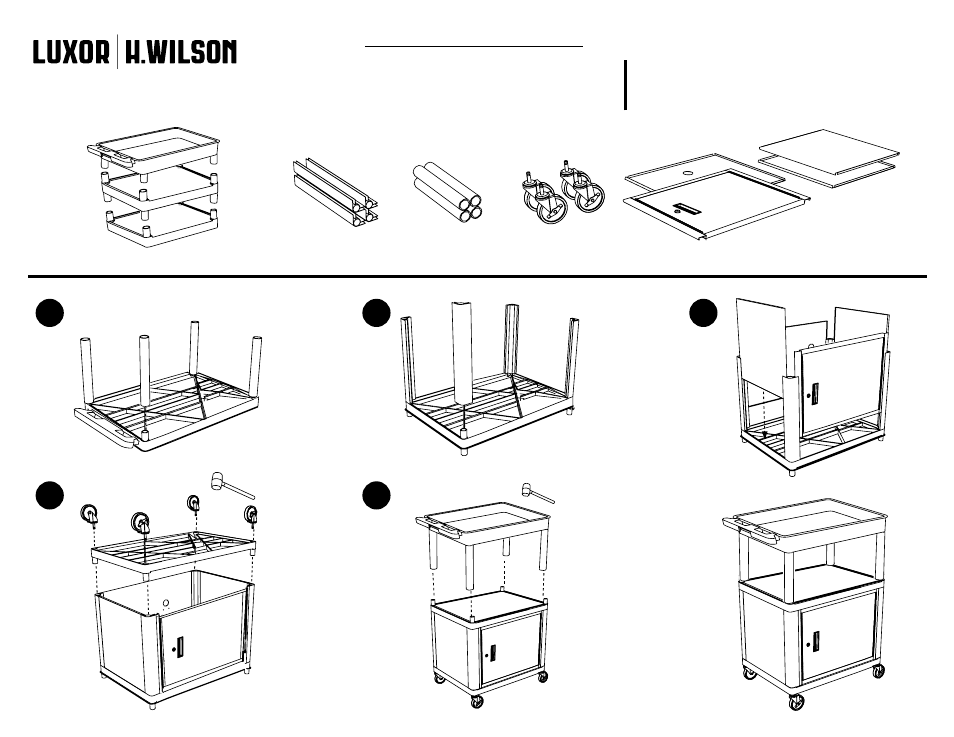 LUXOR | H.WILSON