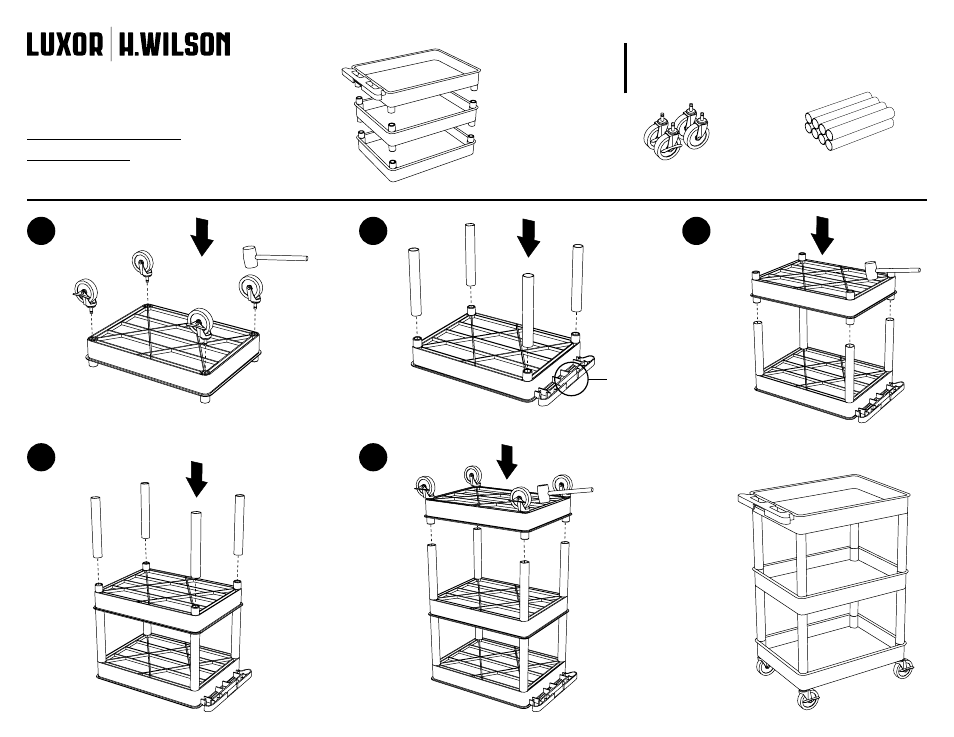 LUXOR | H.WILSON