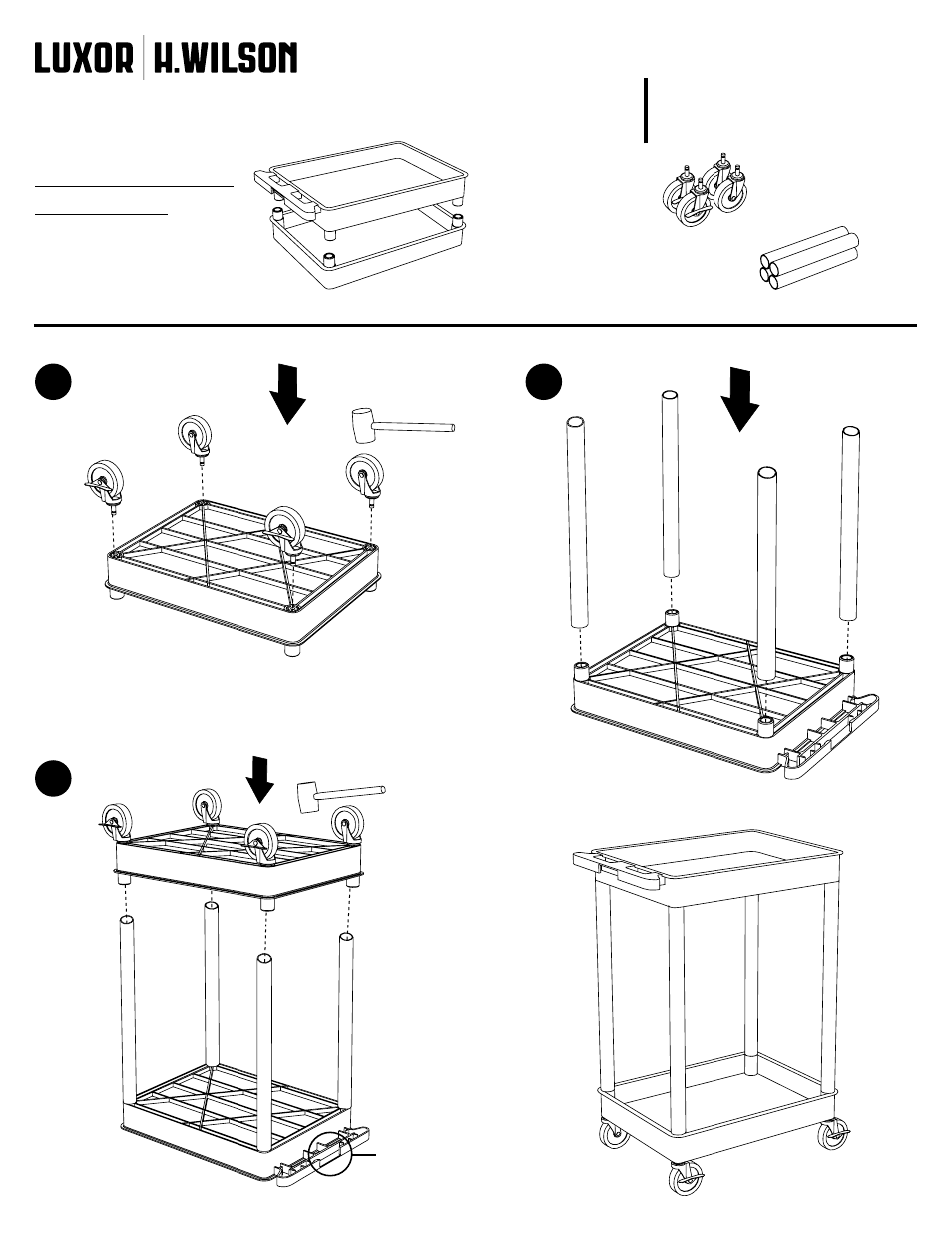 LUXOR | H.WILSON