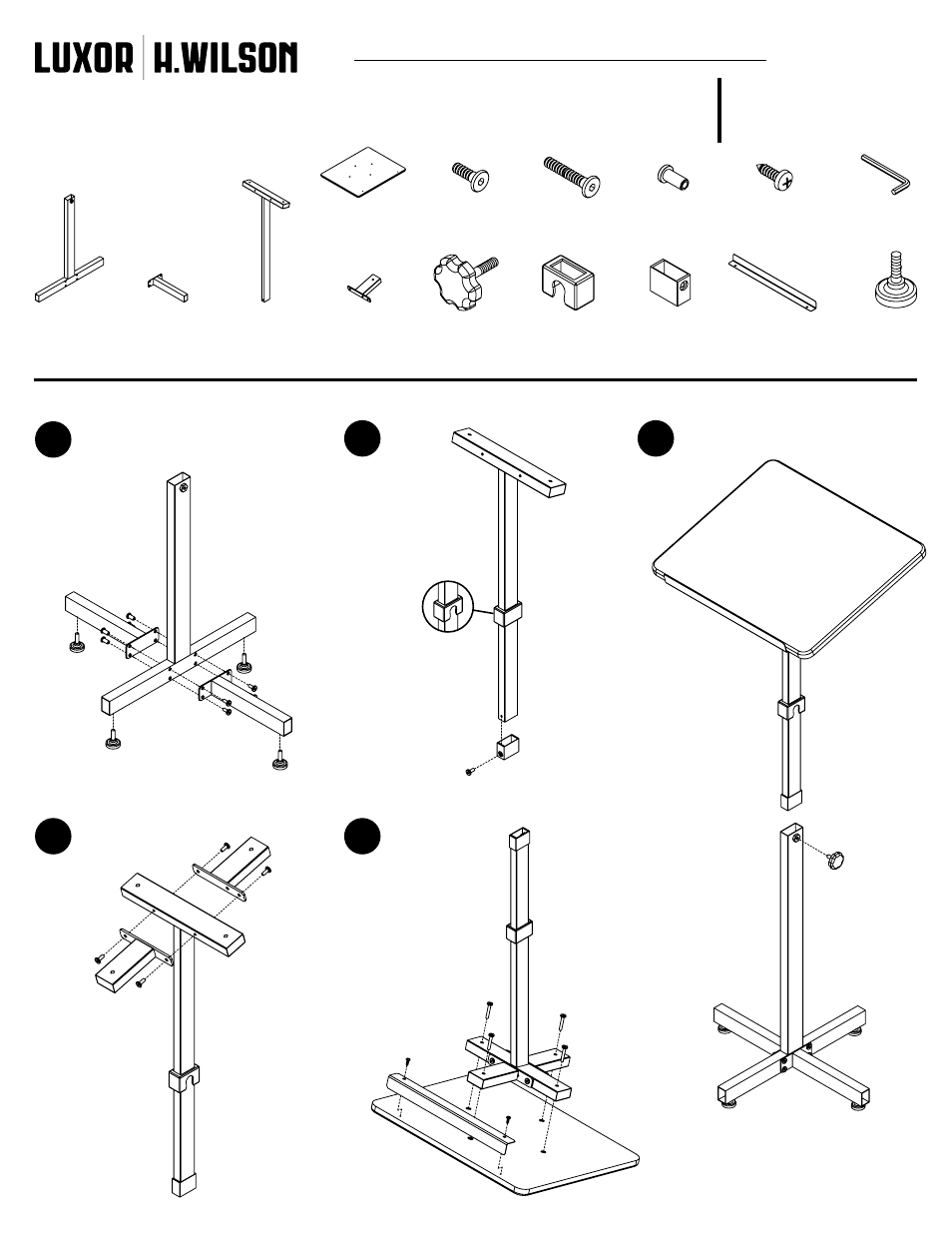 LUXOR | H.WILSON