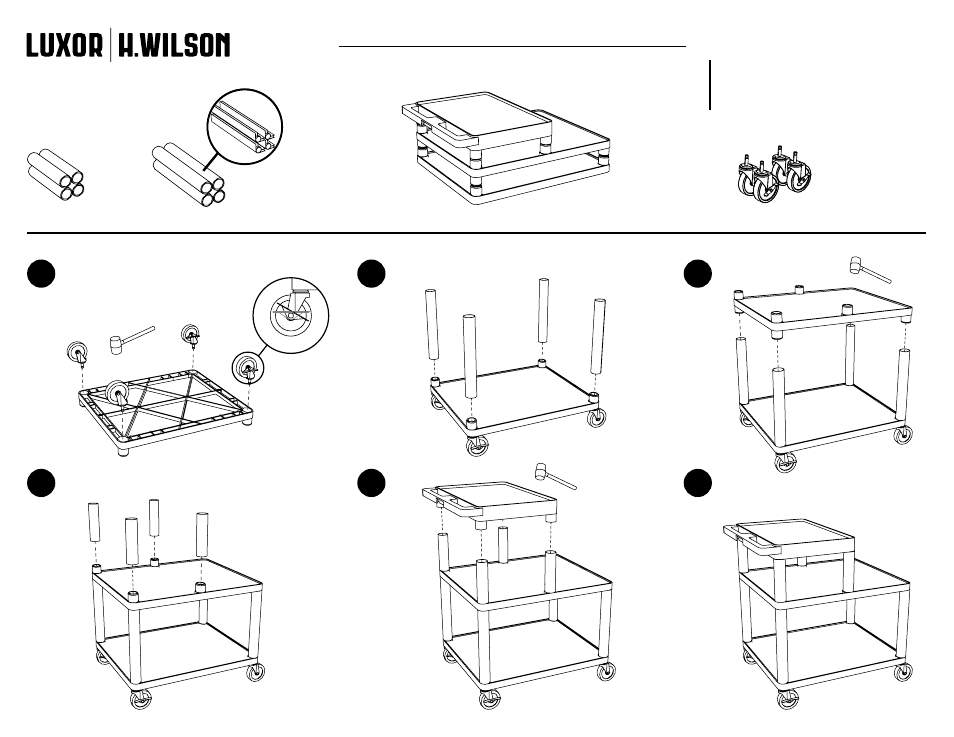 LUXOR | H.WILSON