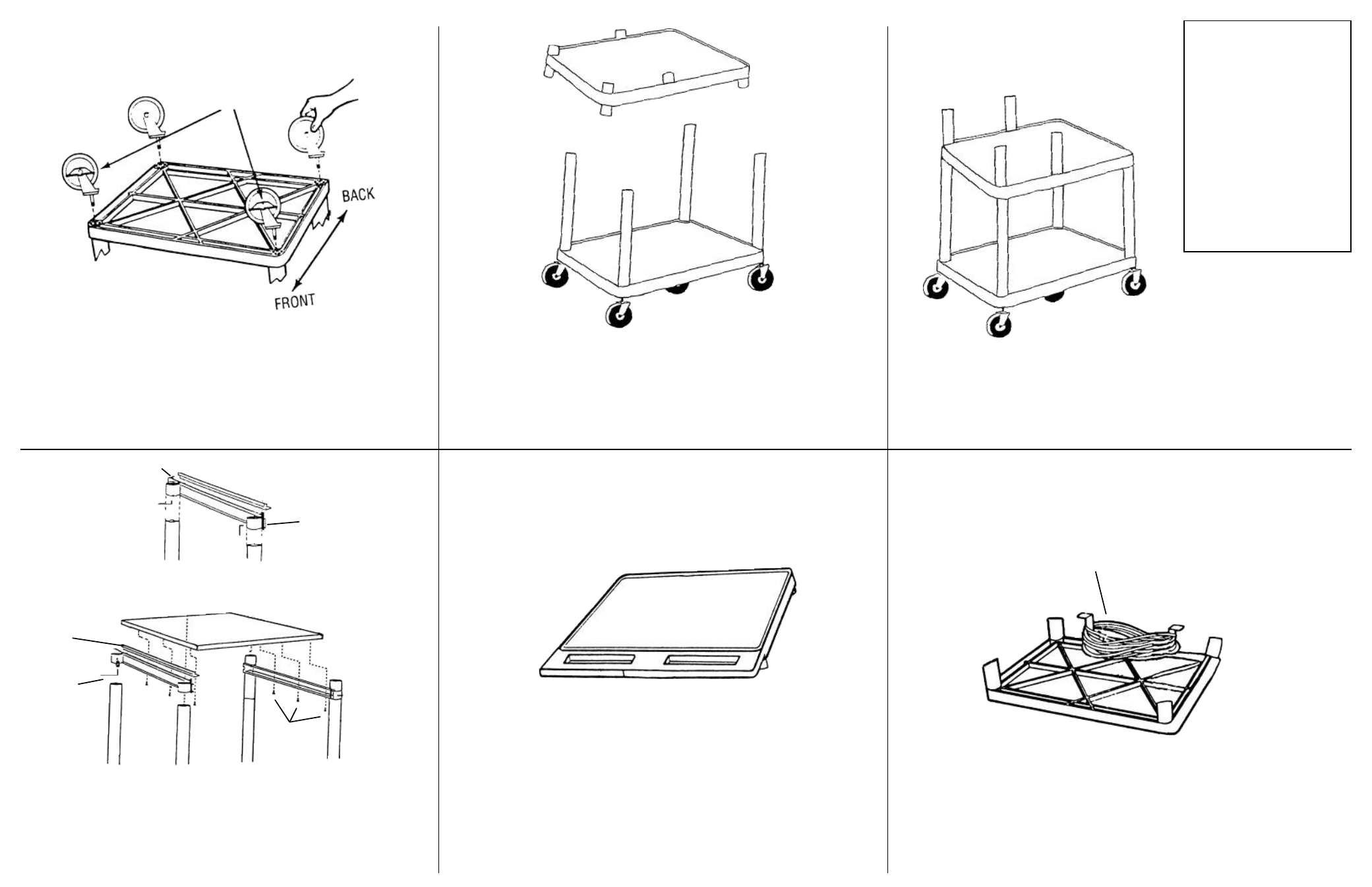 BACK
FRONT