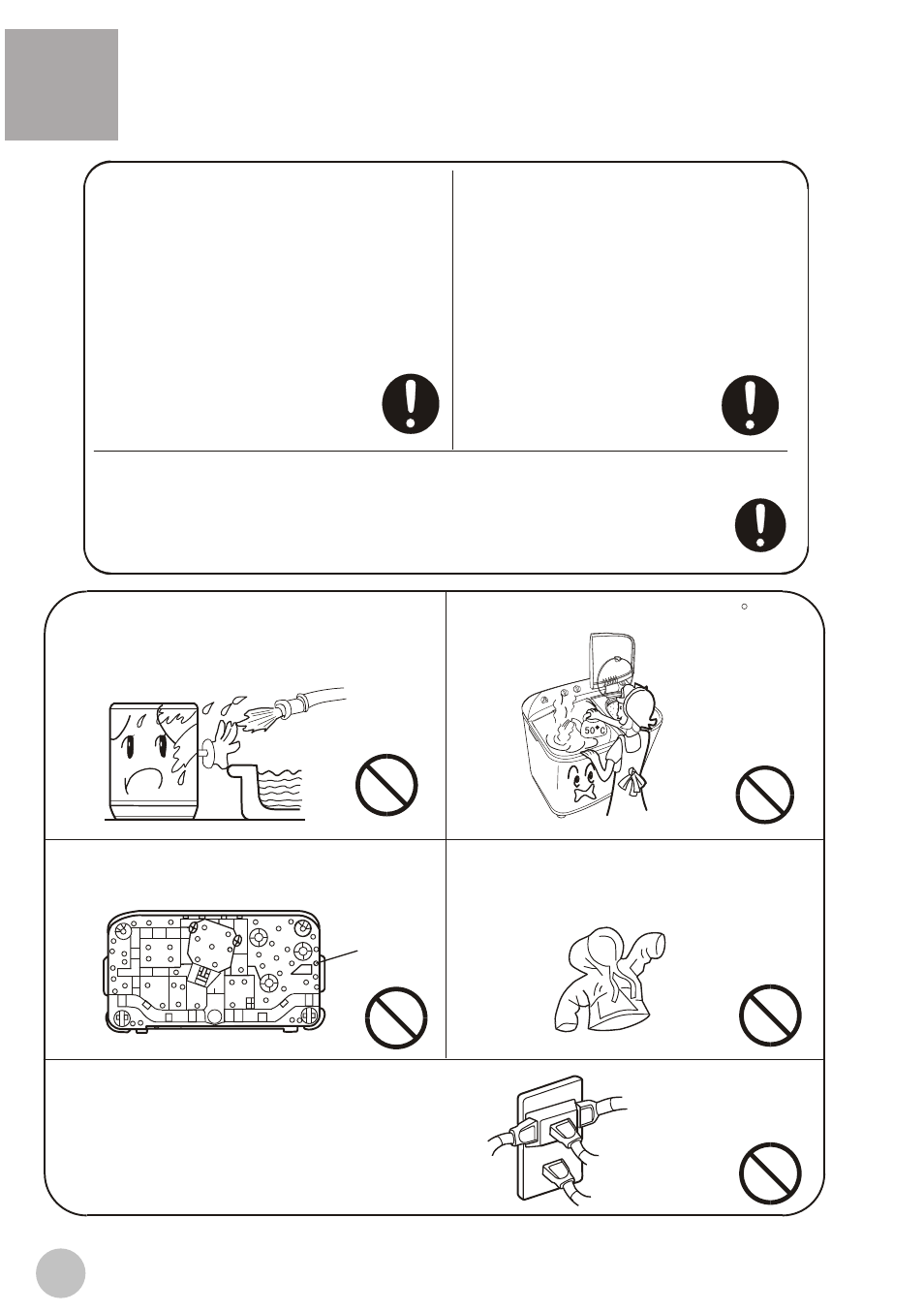 50°C