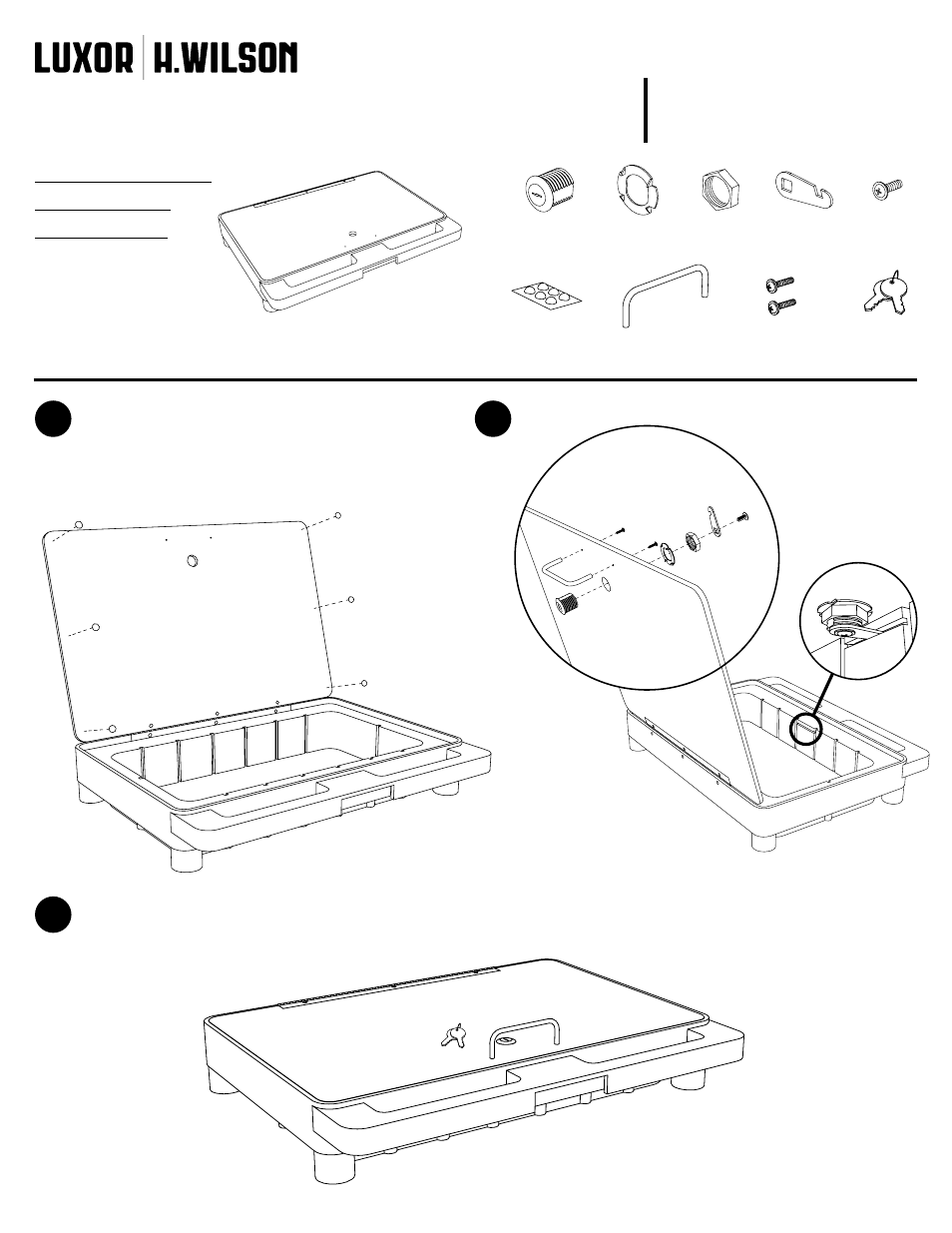 LUXOR | H.WILSON