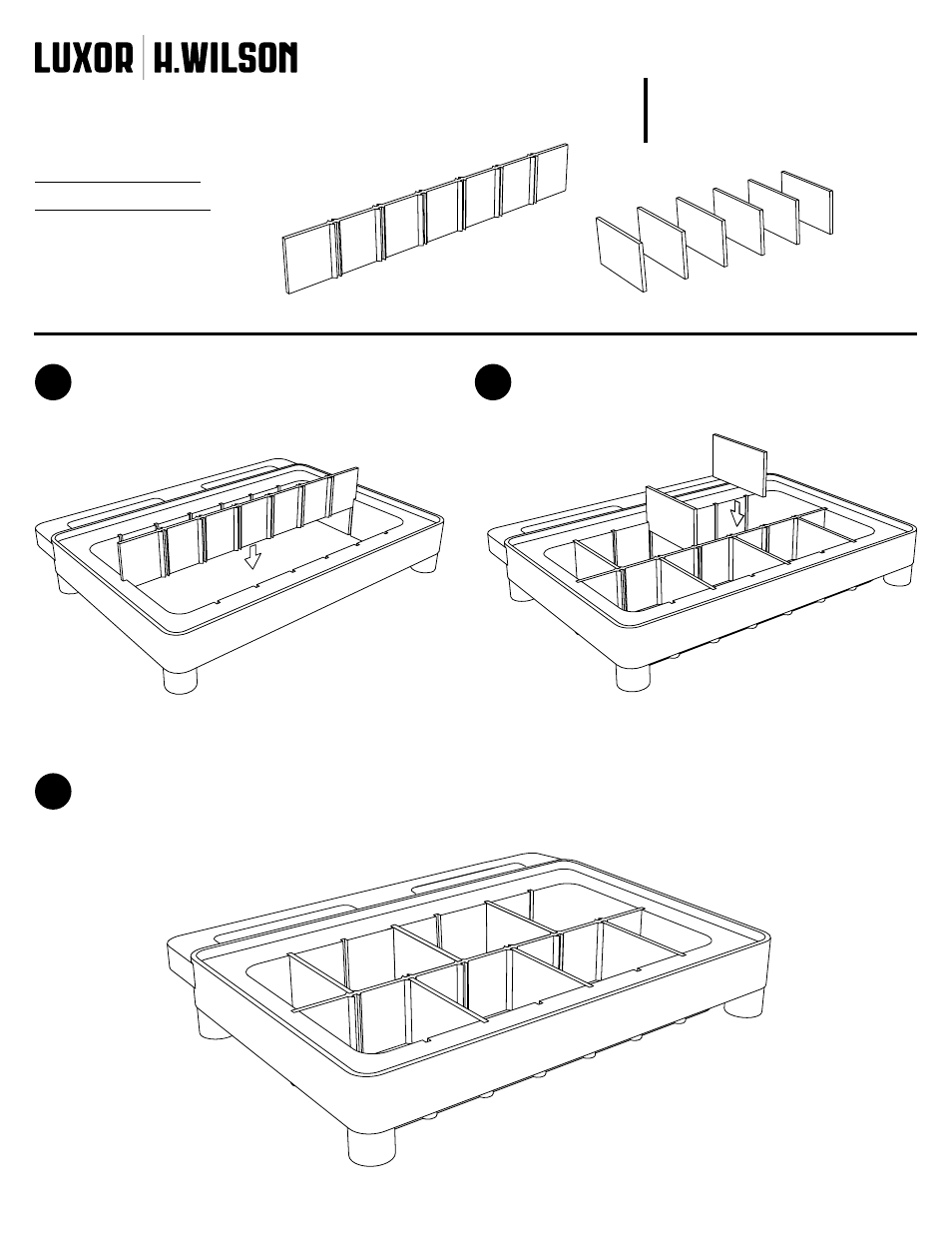 LUXOR | H.WILSON