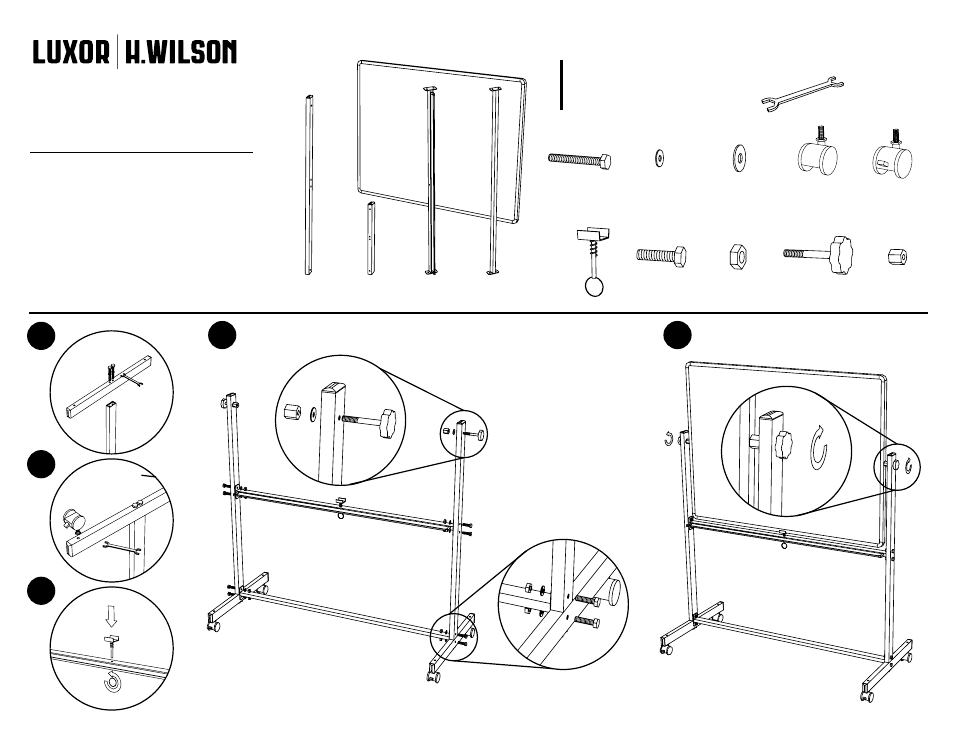 LUXOR | H.WILSON