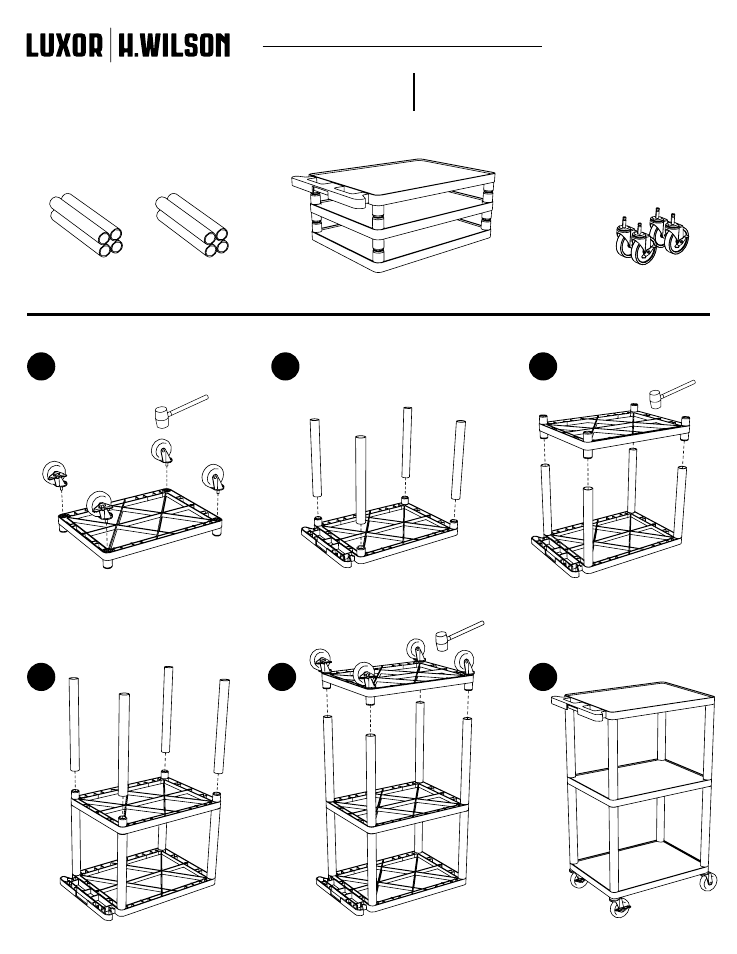 LUXOR | H.WILSON