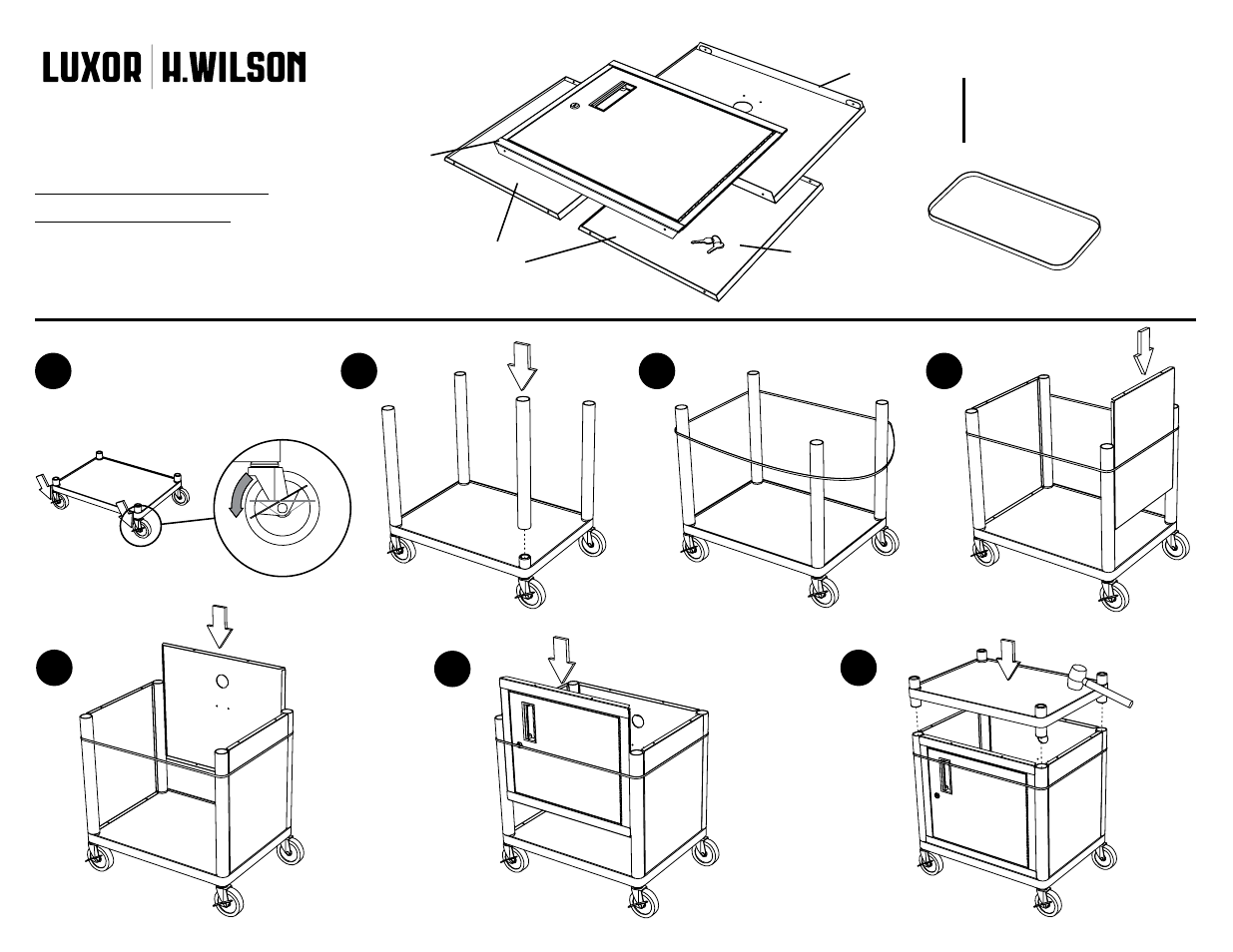 LUXOR | H.WILSON