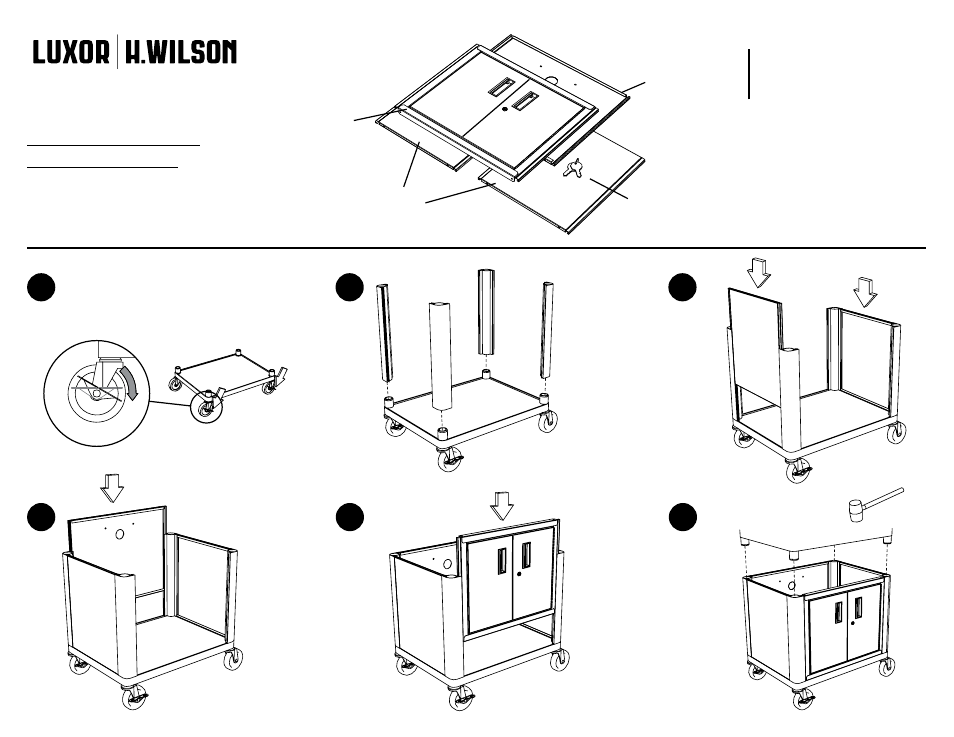 LUXOR | H.WILSON